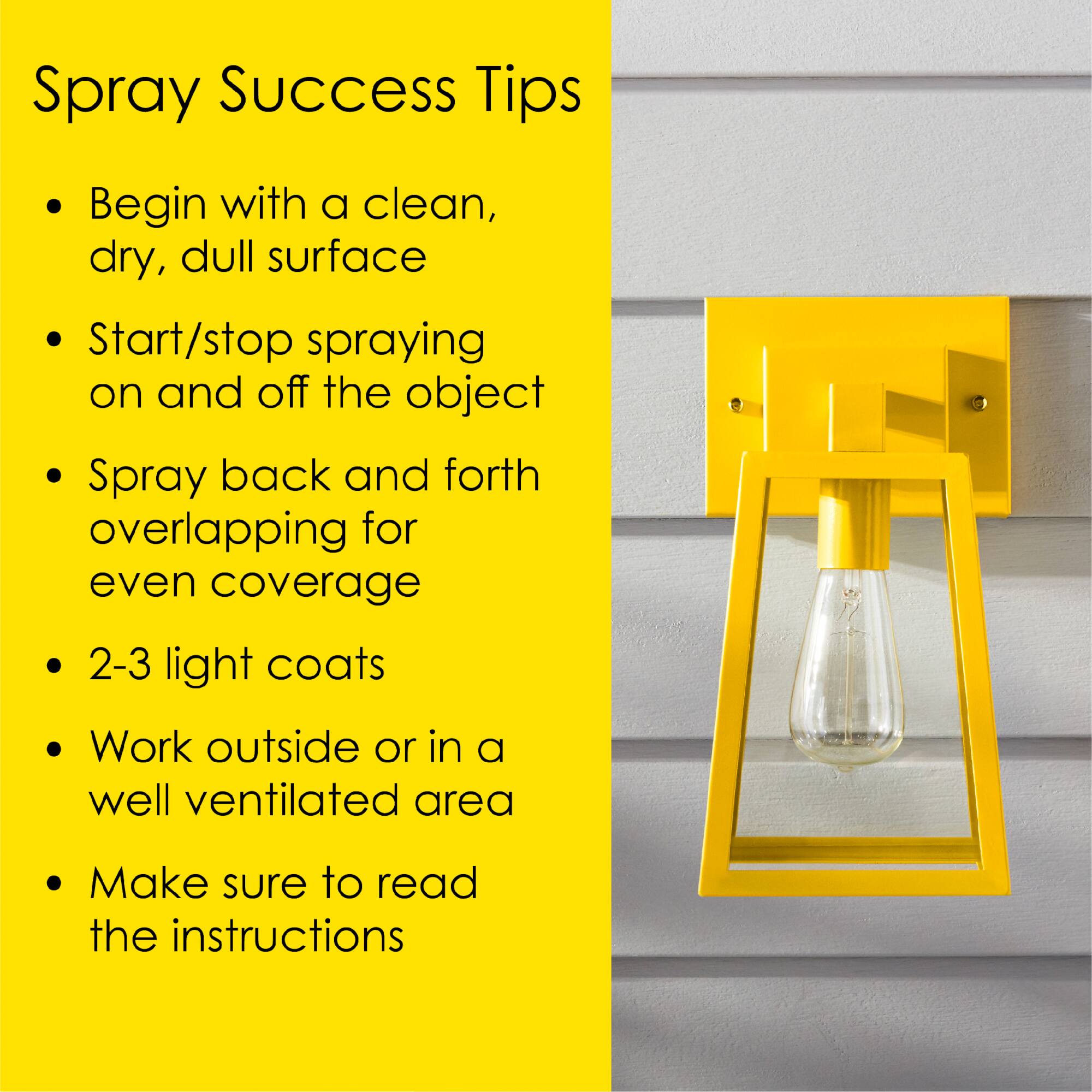 Spray Success Tips

• Begin with a clean, dry, dull surface

• Start/stop spraying on and off the object

• Spray back and forth overlapping for even coverage

• 2-3 light coats

• Work outside or in a well ventilated area

• Make sure to read the instructions