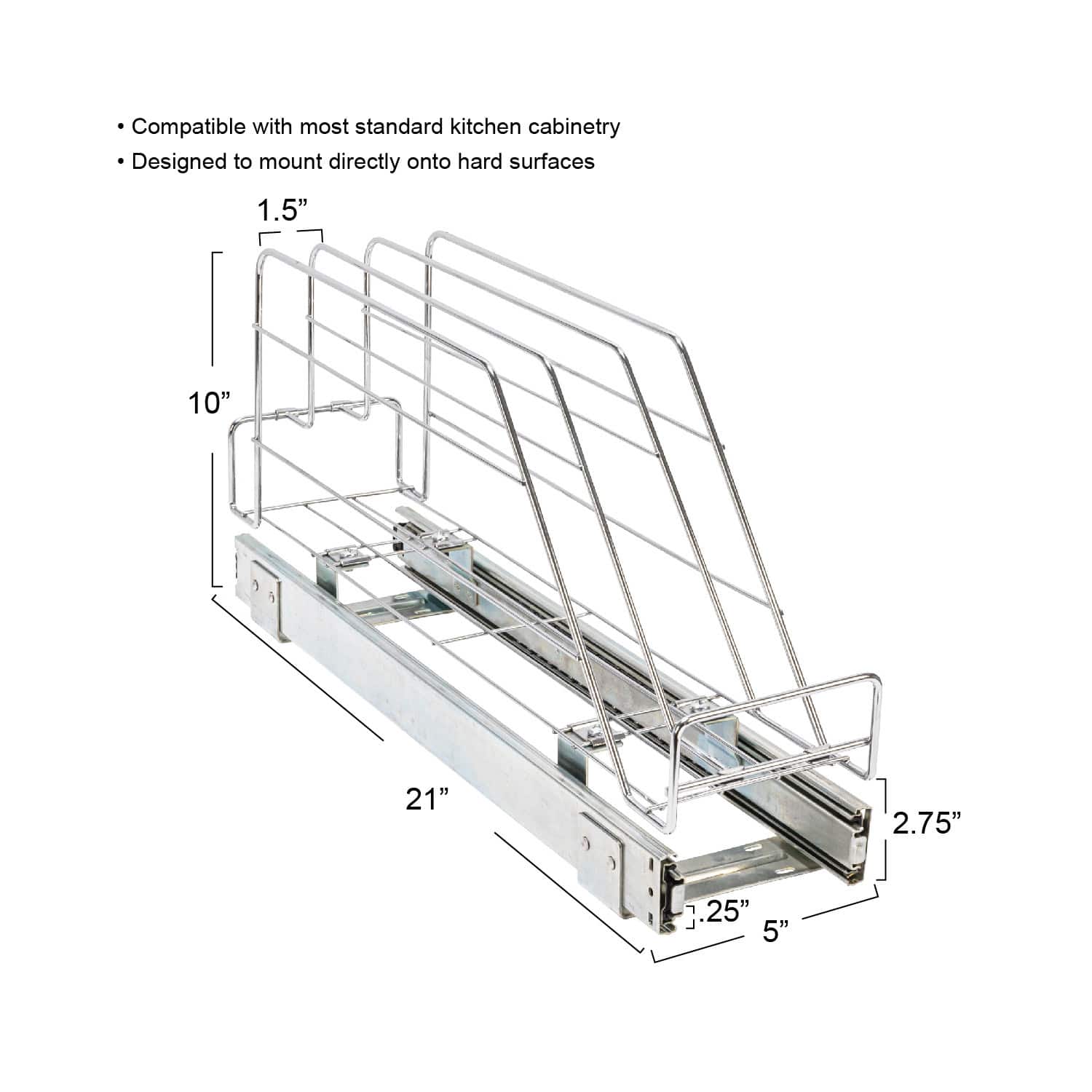 • Compatible with most standard kitchen cabinetry
• Designed to mount directly onto hard surfaces

1.5”

10”

21”

2.75”

.25”

5”