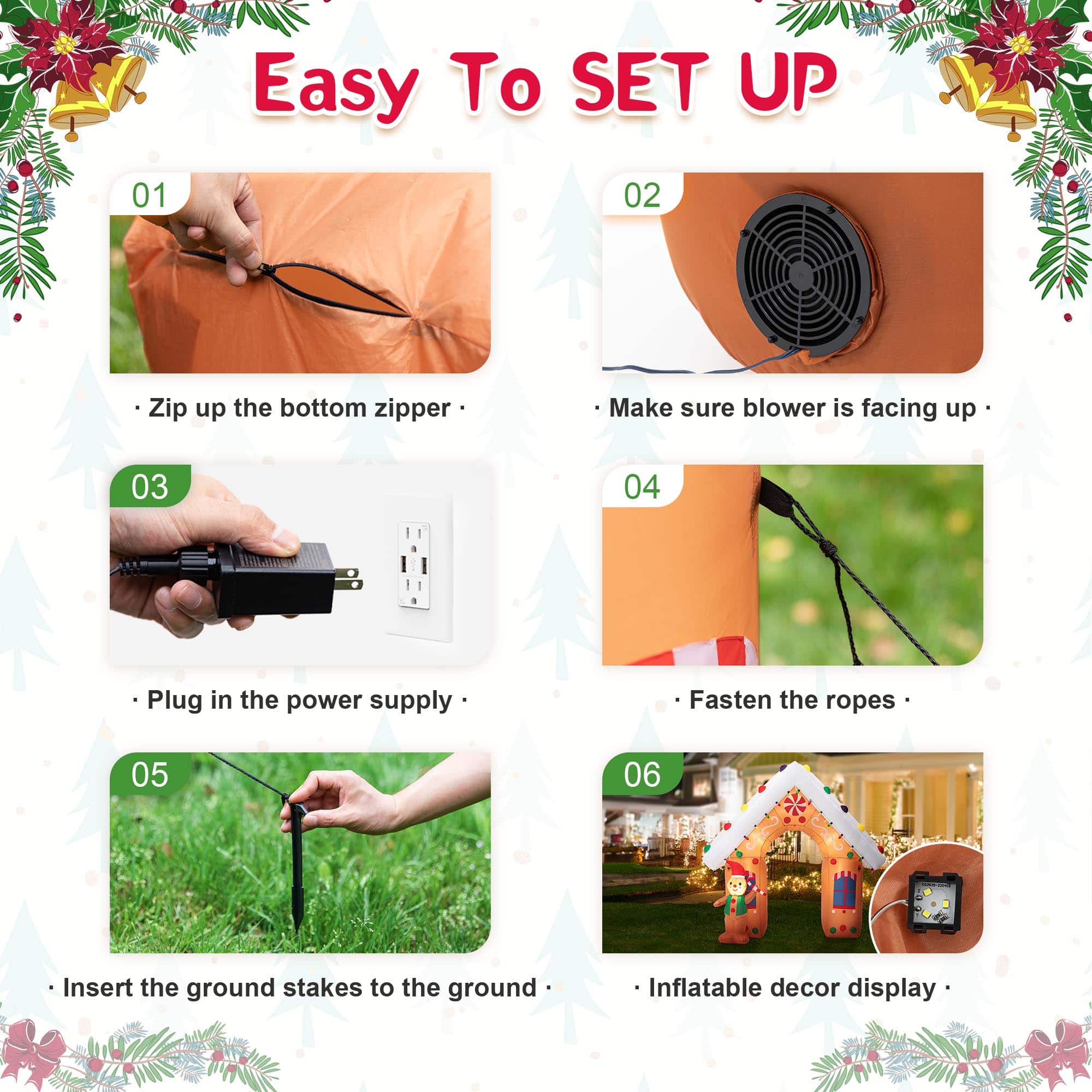 Easy To SET UP

01

· Zip up the bottom zipper ·

02

· Make sure blower is facing up ·

03

· Plug in the power supply ·

04

· Fasten the ropes ·

05

· Insert the ground stakes to the ground ·

06

· Inflatable decor display ·