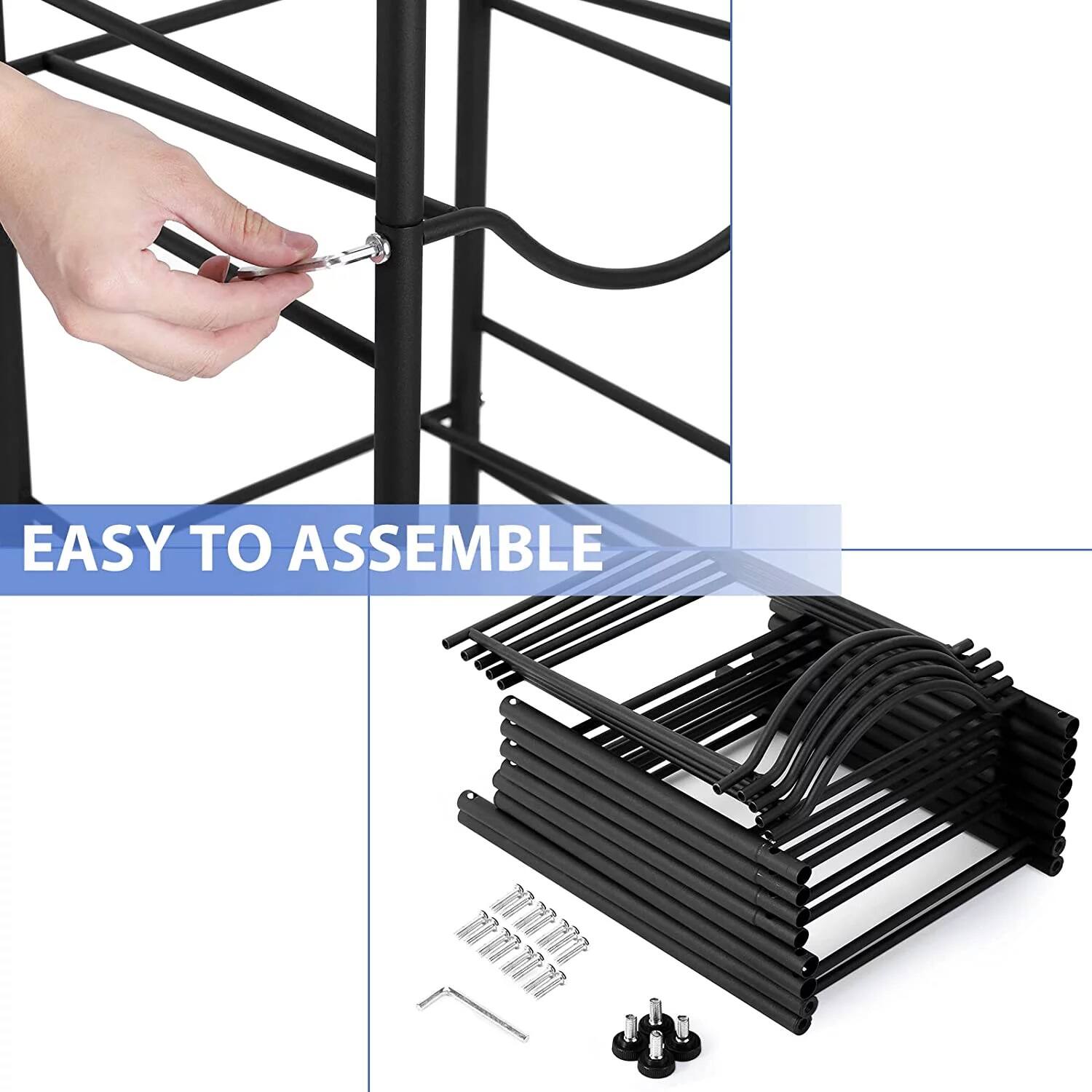 EASY TO ASSEMBLE