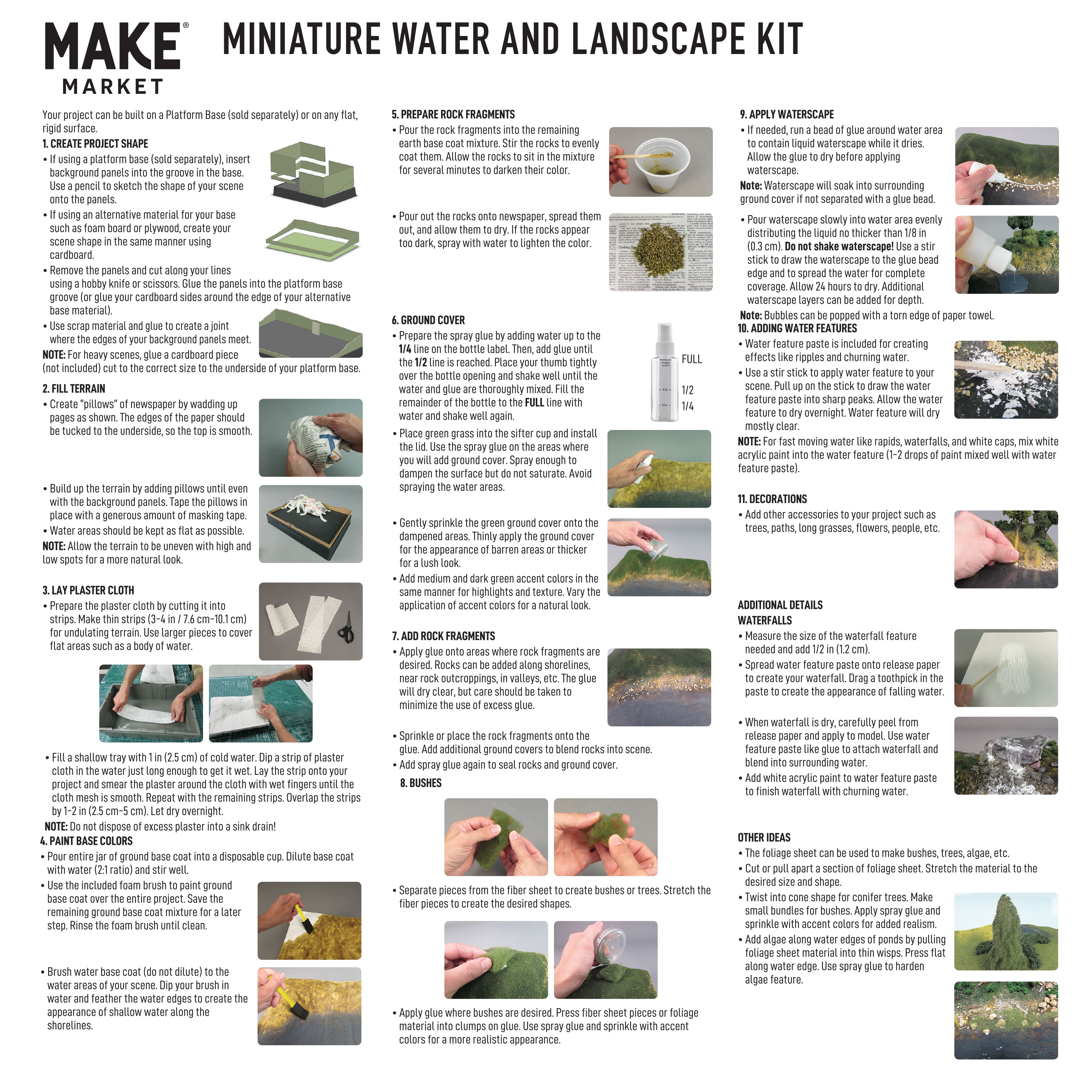 MAKE®
MARKET

MINIATURE WATER AND LANDSCAPE KIT

Your project can be built on a Platform Base (sold separately) or on any flat, rigid surface.

1. CREATE PROJECT SHAPE
• If using a platform base (sold separately), insert background panels into the groove in the base. Use a pencil to sketch the shape of your scene onto the panels.
• If using an alternative material for your base such as foam board or plywood, create your scene shape in the same manner using cardboard.
• Remove the panels and cut along your lines using a hobby knife or scissors. Glue the panels into the platform base groove (or glue your cardboard sides around the edge of your alternative base material).
• Use scrap material and glue to create a joint where the edges of your background panels meet.
NOTE: For heavy scenes, glue a cardboard piece (not included) cut to the correct size to the underside of your platform base.

2. FILL TERRAIN
• Create "pillows" of newspaper by wadding up pages as shown. The edges of the paper should be tucked to the underside, so the top is smooth.
• Build up the terrain by adding pillows until even with the background panels. Tape the pillows in place with a generous amount of masking tape.
• Water areas should be kept as flat as possible.
NOTE: Allow the terrain to be uneven with high and low spots for a more natural look.

3. LAY PLASTER CLOTH
• Prepare the plaster cloth by cutting it into strips. Make thin strips (3-4 in / 7.6 cm-10.1 cm) for undulating terrain. Use larger pieces to cover flat areas such as a body of water.
• Fill a shallow tray with 1 in (2.5 cm) of cold water. Dip a strip of plaster cloth in the water just long enough to get it wet. Lay the strip onto your project and smear the plaster around the cloth with wet fingers until the cloth mesh is smooth. Repeat with the remaining strips. Overlap the strips by 1-2 in (2.5 cm-5 cm). Let dry overnight.
NOTE: Do not dispose of excess plaster into a sink drain!

4. PAINT BASE COLORS
• Pour entire jar of ground base coat into a disposable cup. Dilute base coat with water (2:1 ratio) and stir well.
• Use the included foam brush to paint ground base coat over the entire project. Save the remaining ground base coat mixture for a later step. Rinse the foam brush until clean.
• Brush water base coat (do not dilute) to the water areas of your scene. Dip your brush in water and feather the water edges to create the appearance of shallow water along the shorelines.

5. PREPARE ROCK FRAGMENTS
• Pour the rock fragments into the remaining earth base coat mixture. Stir the rocks to evenly coat them. Allow the rocks to sit in the mixture for several minutes to darken their color.
• Pour out the rocks onto newspaper, spread them out, and allow them to dry. If the rocks appear too dark, spray with water to lighten the color.

6. GROUND COVER
• Prepare the spray glue by adding water up to the 1/4 line on the bottle label. Then, add glue until the 1/2 line is reached. Place your thumb tightly over the bottle opening and shake well until the water and glue are thoroughly mixed. Fill the remainder of the bottle to the FULL line with water and shake well again.
FULL
1/2
1/4
• Place green grass into the sifter cup and install the lid. Use the spray glue on the areas where you will add ground cover. Spray enough to dampen the surface but do not saturate. Avoid spraying the water areas.
• Gently sprinkle the green ground cover onto the dampened areas. Thinly apply the ground cover for the appearance of barren areas or thicker for a lush look.
• Add medium and dark green accent colors in the same manner for highlights and texture. Vary the application of accent colors for a natural look.

7. ADD ROCK FRAGMENTS
• Apply glue onto areas where rock fragments are desired. Rocks can be added along shorelines, near rock outcroppings, in valleys, etc. The glue will dry clear, but care should be taken to minimize the use of excess glue.
• Sprinkle or place the rock fragments onto the glue. Add additional ground covers to blend rocks into scene.
• Add spray glue again to seal rocks and ground cover.

8. BUSHES
• Separate pieces from the fiber sheet to create bushes or trees. Stretch the fiber pieces to create the desired shapes.
• Apply glue where bushes are desired. Press fiber sheet pieces or foliage material into clumps on glue. Use spray glue and sprinkle with accent colors for a more realistic appearance.

9. APPLY WATERSCAPE
• If needed, run a bead of glue around water area to contain liquid waterscape while it dries. Allow the glue to dry before applying waterscape.
Note: Waterscape will soak into surrounding ground cover if not separated with a glue bead.
• Pour waterscape slowly into water area evenly distributing the liquid no thicker than 1/8 in (0.3 cm). Do not shake waterscape! Use a stir stick to draw the waterscape to the glue bead edge and to spread the water for complete coverage. Allow 24 hours to dry. Additional waterscape layers can be added for depth.
Note: Bubbles can be popped with a torn edge of paper towel.

10. ADDING WATER FEATURES
• Water feature paste is included for creating effects like ripples and churning water.
• Use a stir stick to apply water feature to your scene. Pull up on the stick to draw the water feature paste into sharp peaks. Allow the water feature to dry overnight. Water feature will dry mostly clear.
NOTE: For fast moving water like rapids, waterfalls, and white caps, mix white acrylic paint into the water feature (1-2 drops of paint mixed well with water feature paste).

11. DECORATIONS
• Add other accessories to your project such as trees, paths, long grasses, flowers, people, etc.

ADDITIONAL DETAILS
WATERFALLS
• Measure the size of the waterfall feature needed and add 1/2 in (1.2 cm).
• Spread water feature paste onto release paper to create your waterfall. Drag a toothpick in the paste to create the appearance of falling water.
• When waterfall is dry, carefully peel from release paper and apply to model. Use water feature paste like glue to attach waterfall and blend into surrounding water.
• Add white acrylic paint to water feature paste to finish waterfall with churning water.

OTHER IDEAS
• The foliage sheet can be used to make bushes, trees, algae, etc.
• Cut or pull apart a section of foliage sheet. Stretch the material to the desired size and shape.
• Twist into cone shape for conifer trees. Make small bundles for bushes. Apply spray glue and sprinkle with accent colors for added realism.
• Add algae along water edges of ponds by pulling foliage sheet material into thin wisps. Press flat along water edge. Use spray glue to harden algae feature.