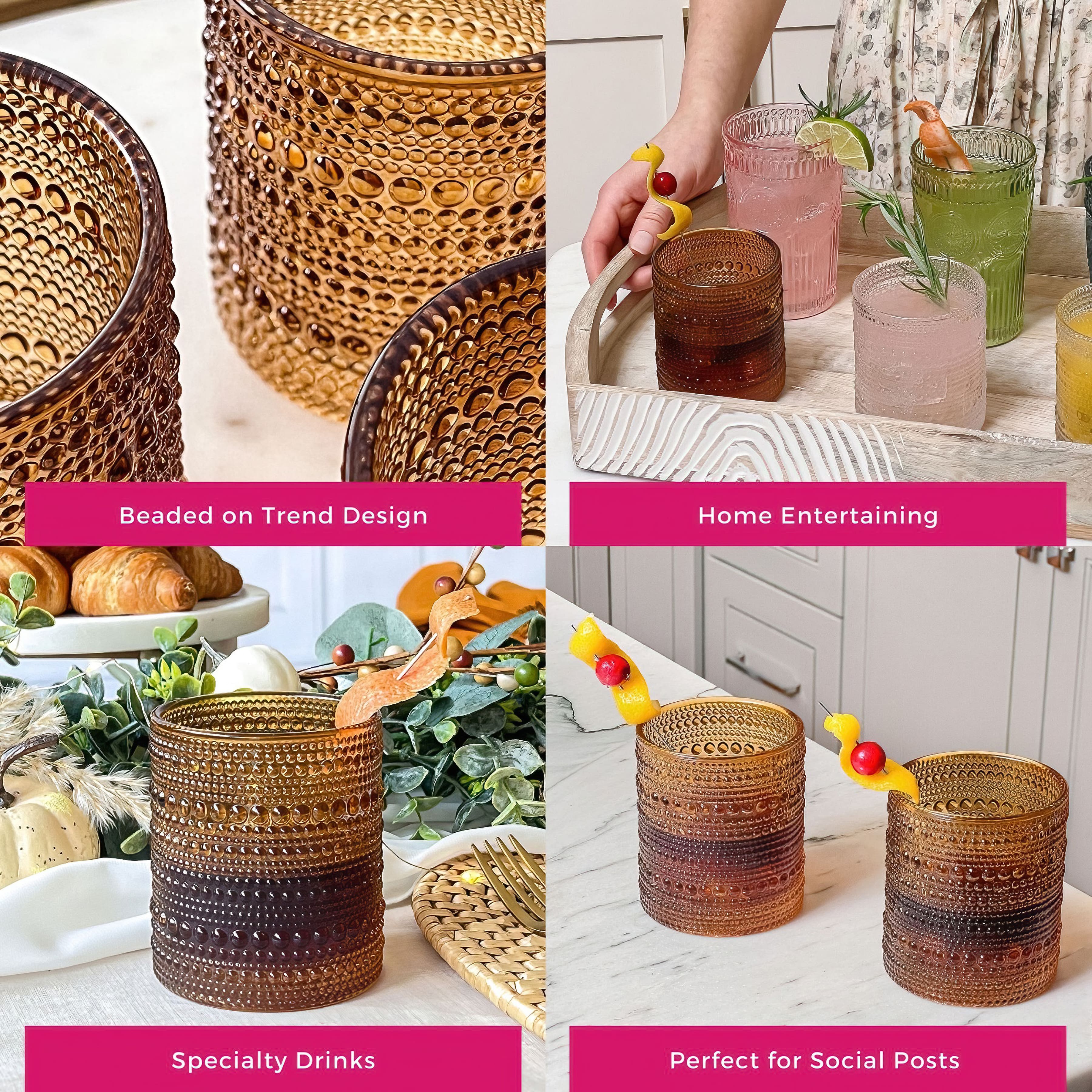 Beaded on Trend Design

Home Entertaining

Specialty Drinks

Perfect for Social Posts