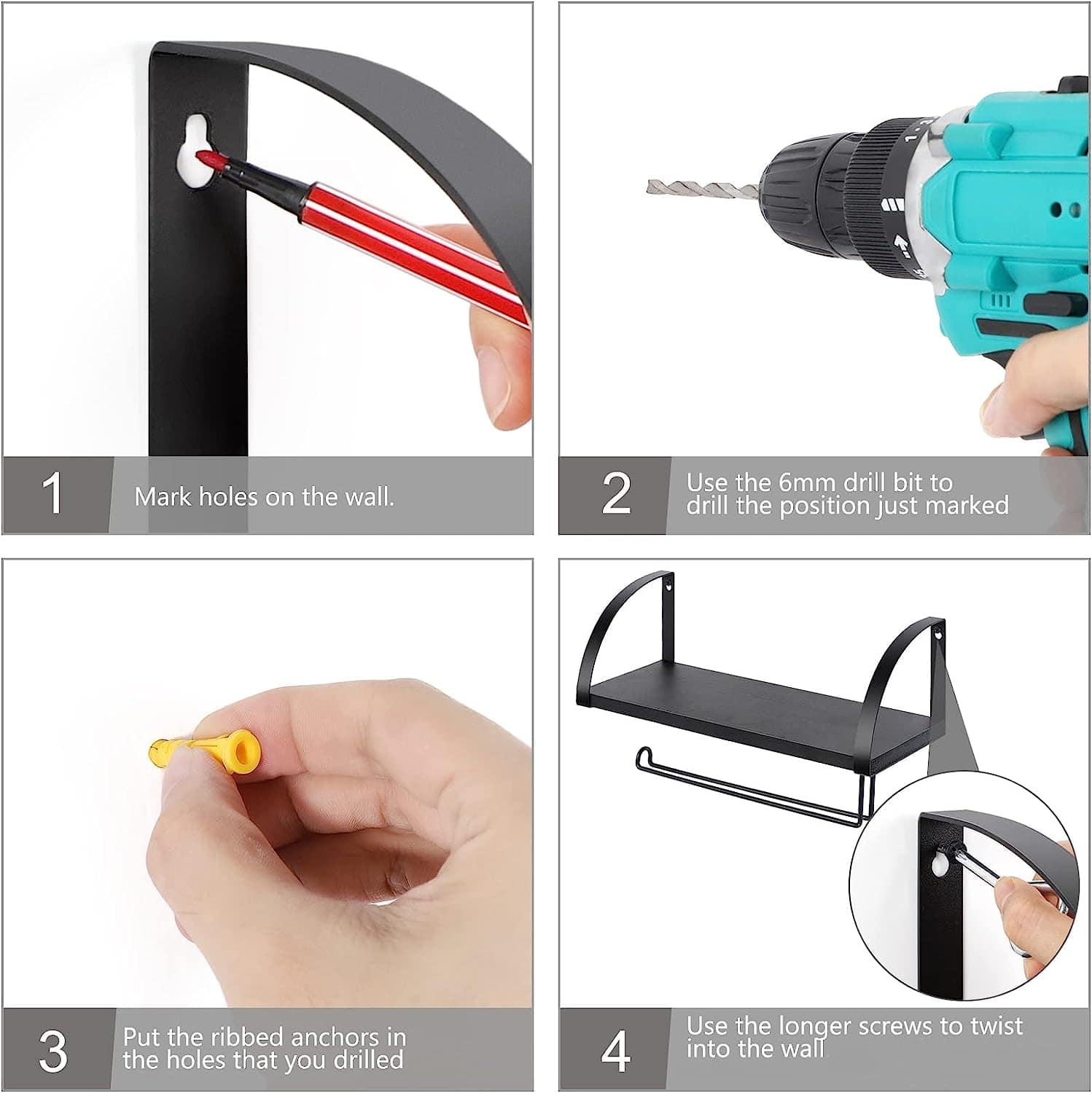 1

Mark holes on the wall.

2

Use the 6mm drill bit to drill the position just marked

3

Put the ribbed anchors in the holes that you drilled

4

Use the longer screws to twist into the wall