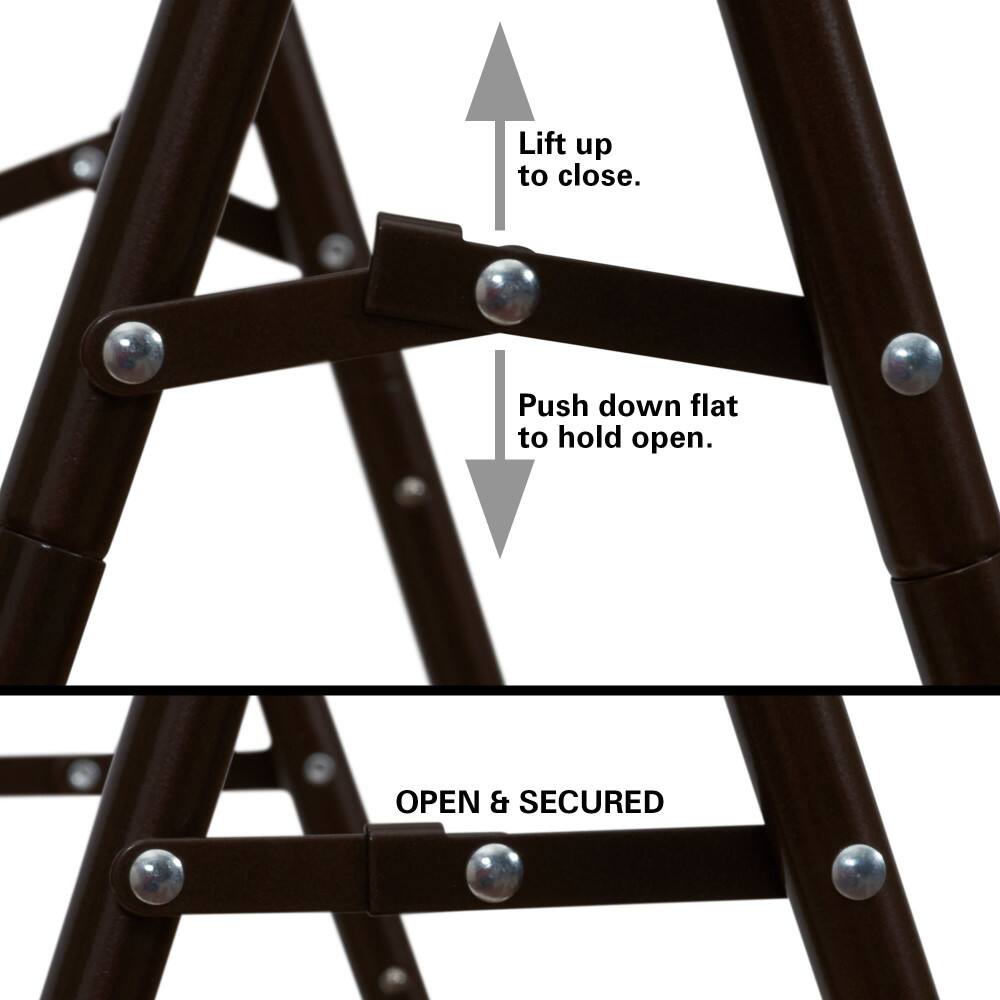 Lift up to close.

Push down flat to hold open.

OPEN & SECURED