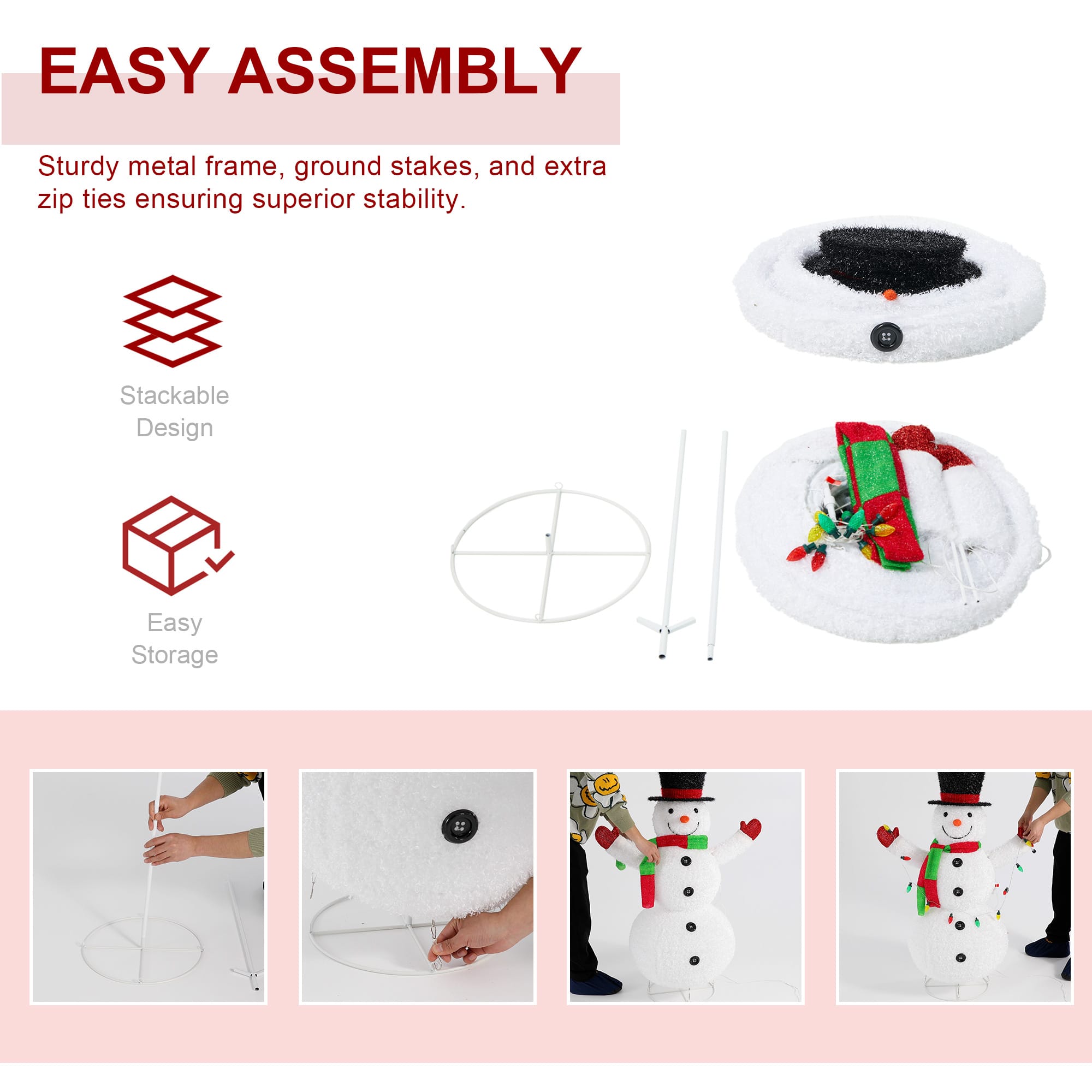 EASY ASSEMBLY

Sturdy metal frame, ground stakes, and extra zip ties ensuring superior stability.

Stackable Design

Easy Storage