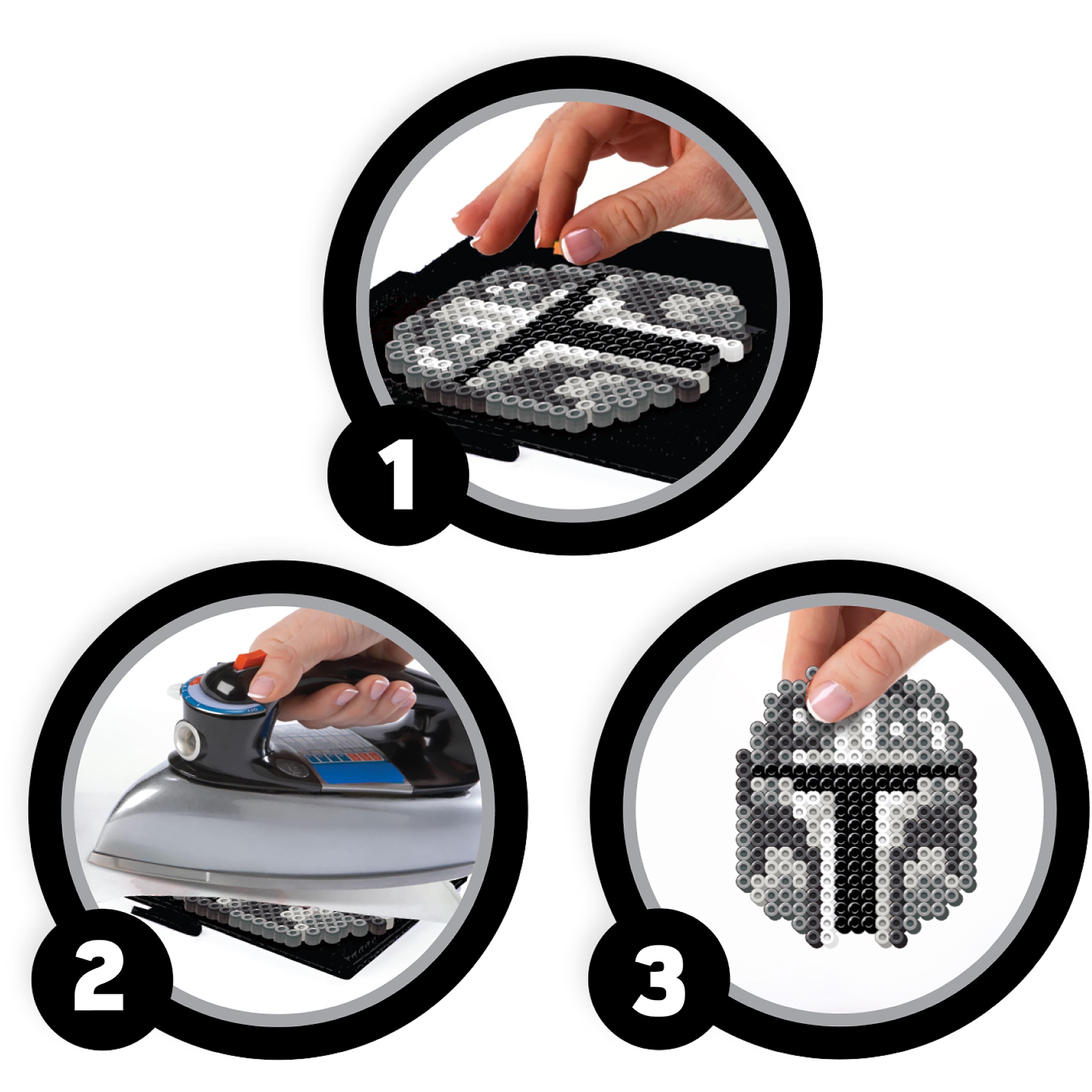 1

2

3