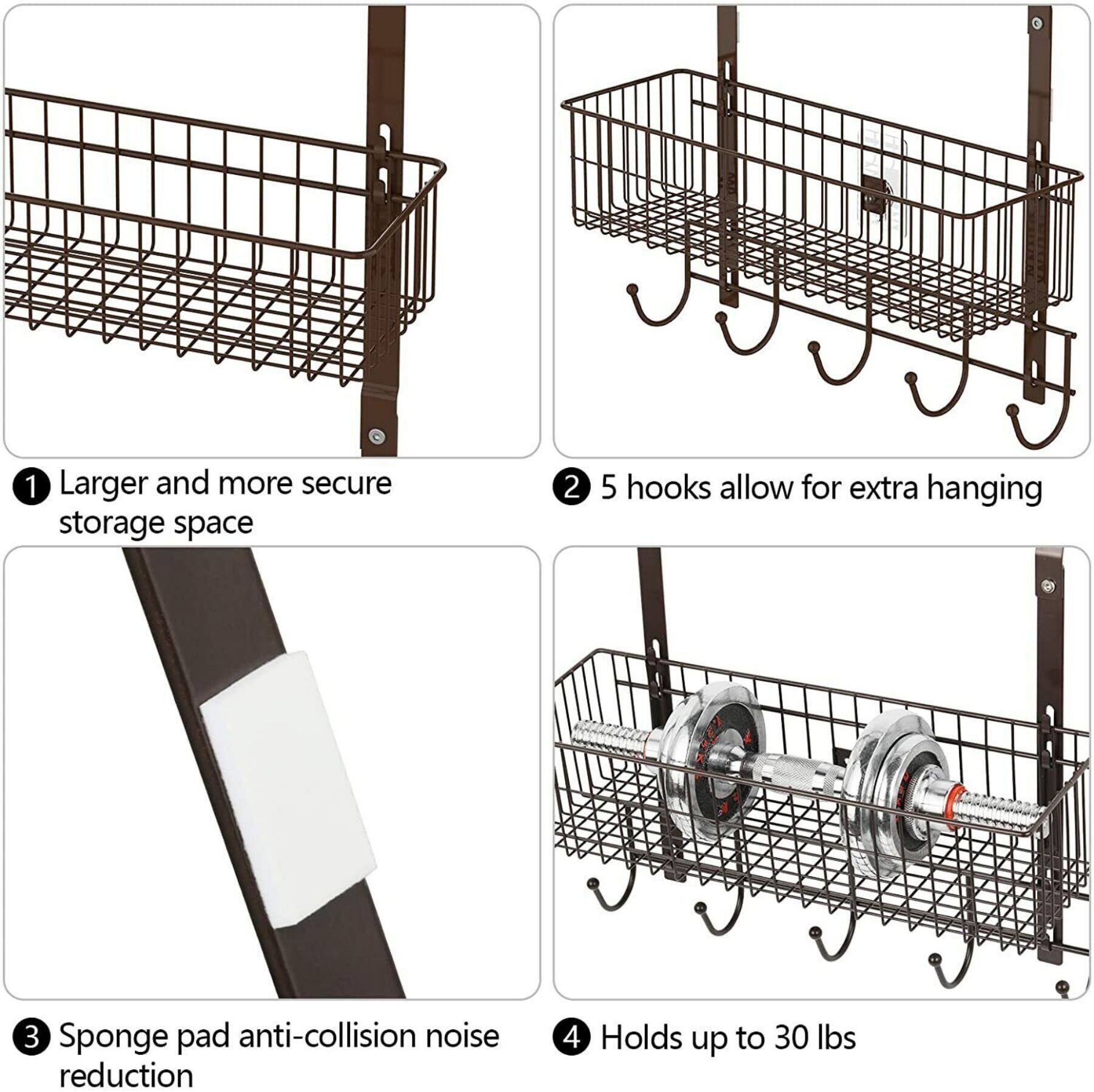 1 Larger and more secure storage space

2 5 hooks allow for extra hanging

3 Sponge pad anti-collision noise reduction

4 Holds up to 30 lbs