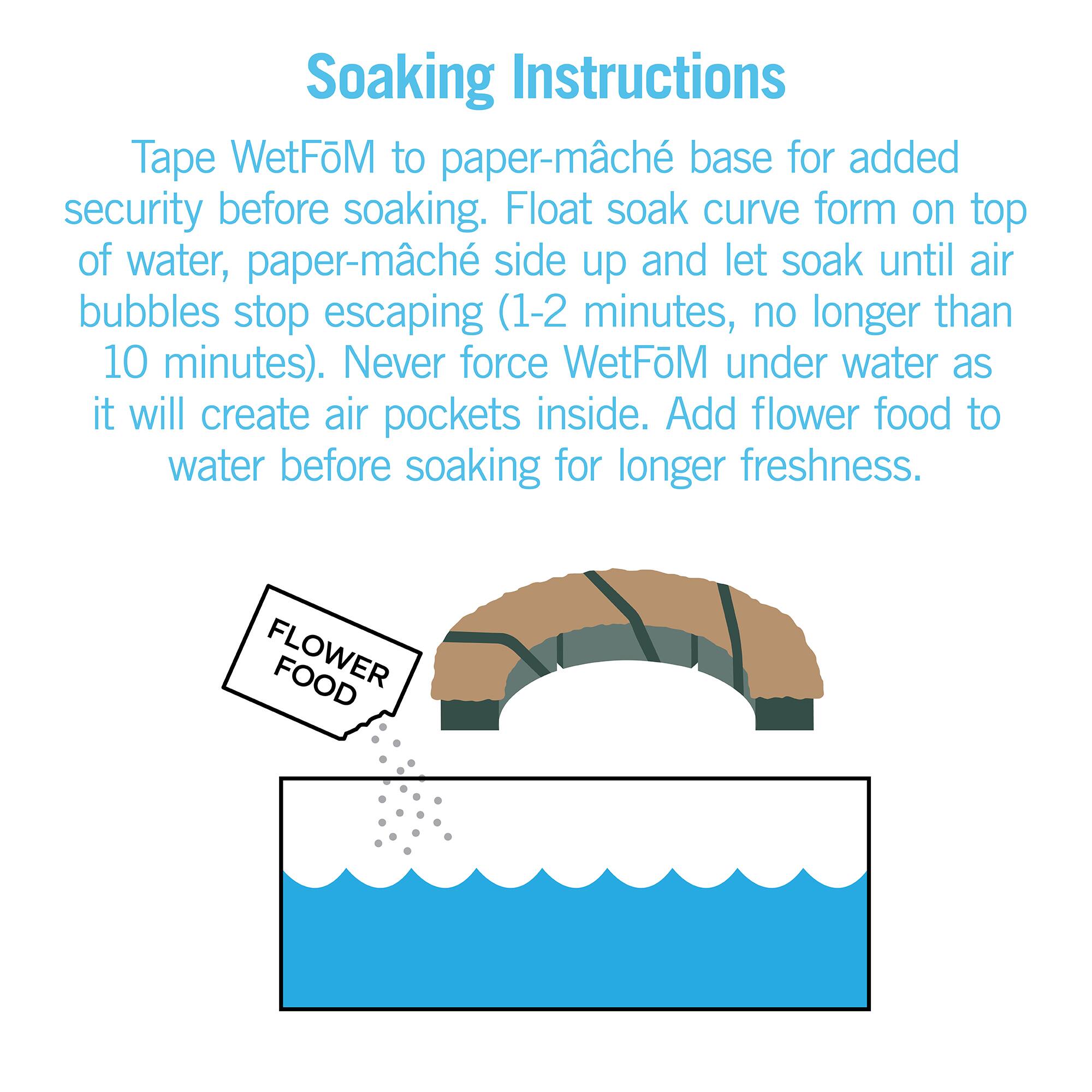 Soaking Instructions

Tape WetFōM to paper-mâché base for added security before soaking. Float soak curve form on top of water, paper-mâché side up and let soak until air bubbles stop escaping (1-2 minutes, no longer than 10 minutes). Never force WetFōM under water as it will create air pockets inside. Add flower food to water before soaking for longer freshness.

FLOWER FOOD