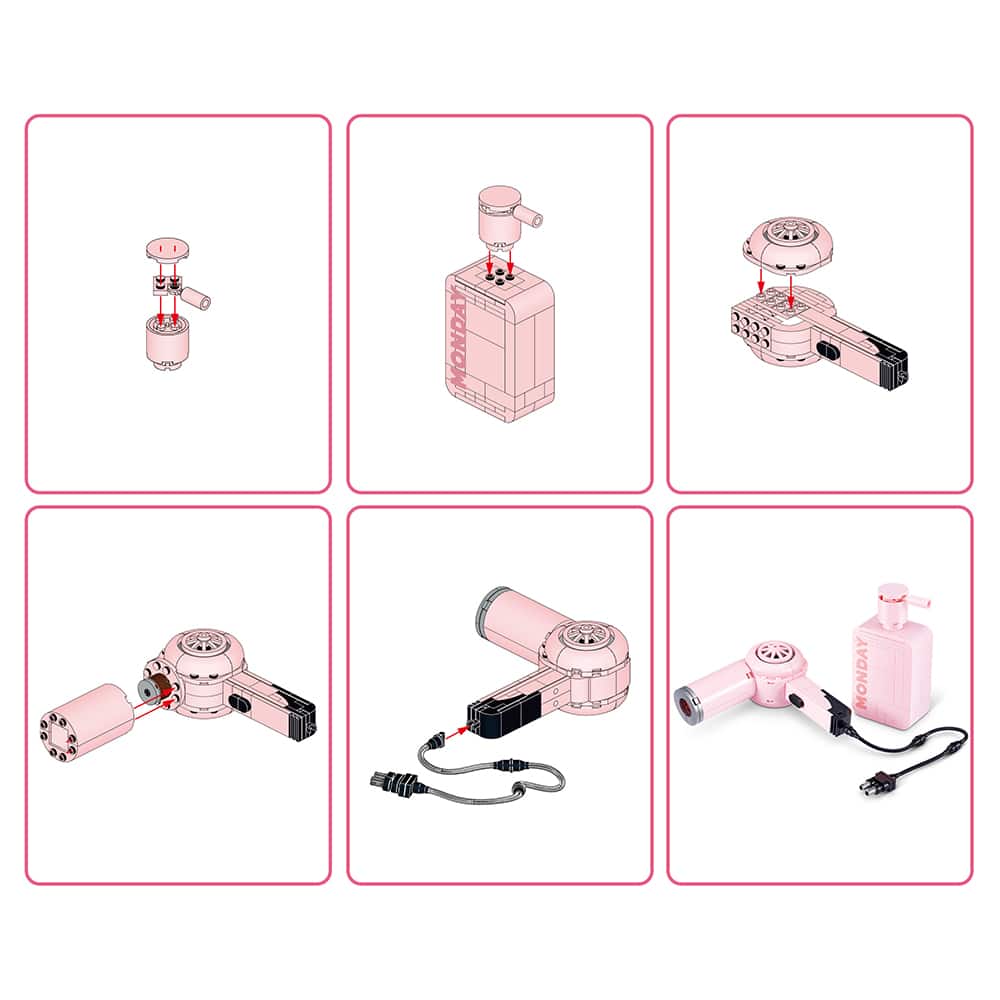 MONDAY

MONDAY