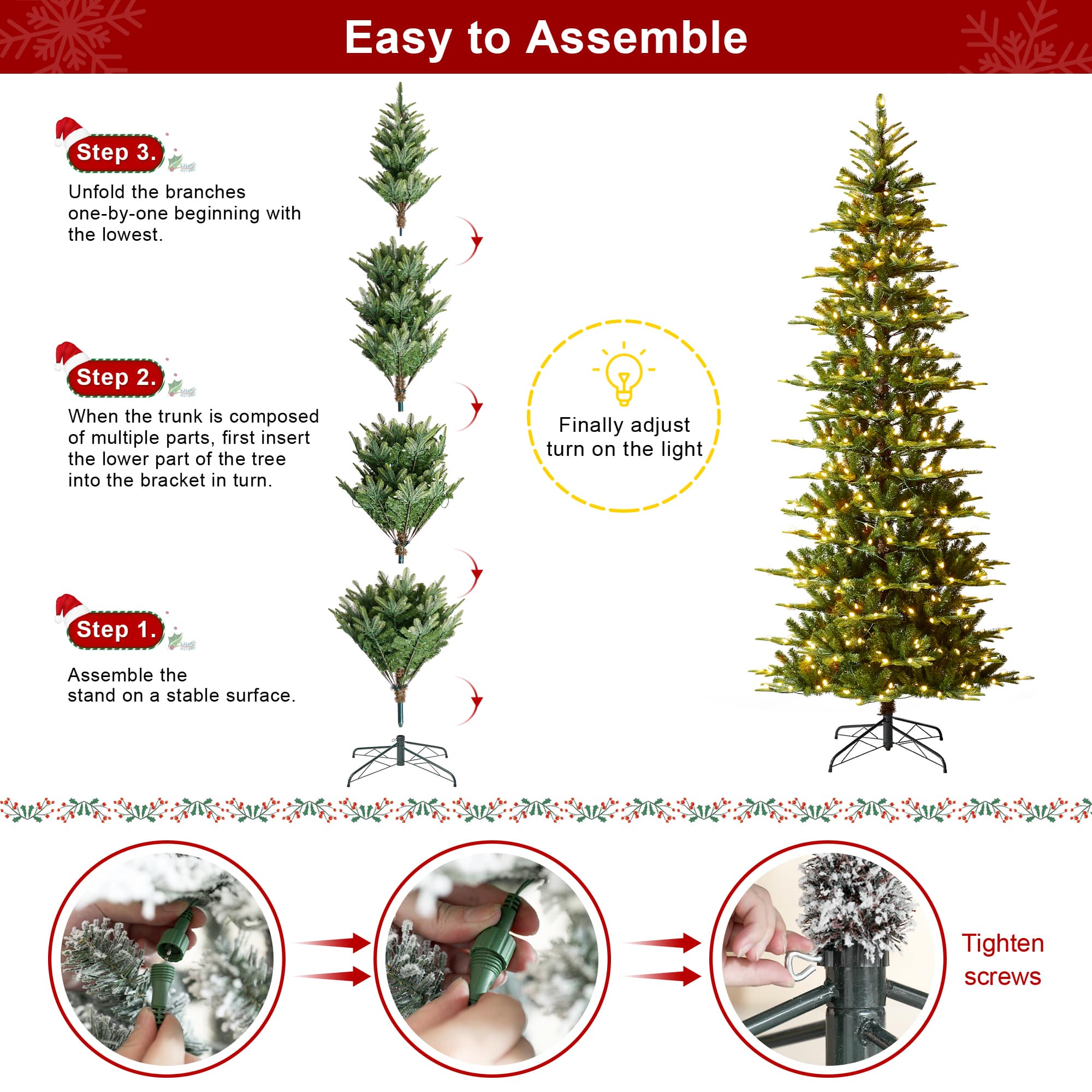 Easy to Assemble

Step 3.

Unfold the branches one-by-one beginning with the lowest.

Step 2.

When the trunk is composed of multiple parts, first insert the lower part of the tree into the bracket in turn.

Step 1.

Assemble the stand on a stable surface.

Finally adjust turn on the light

Tighten screws