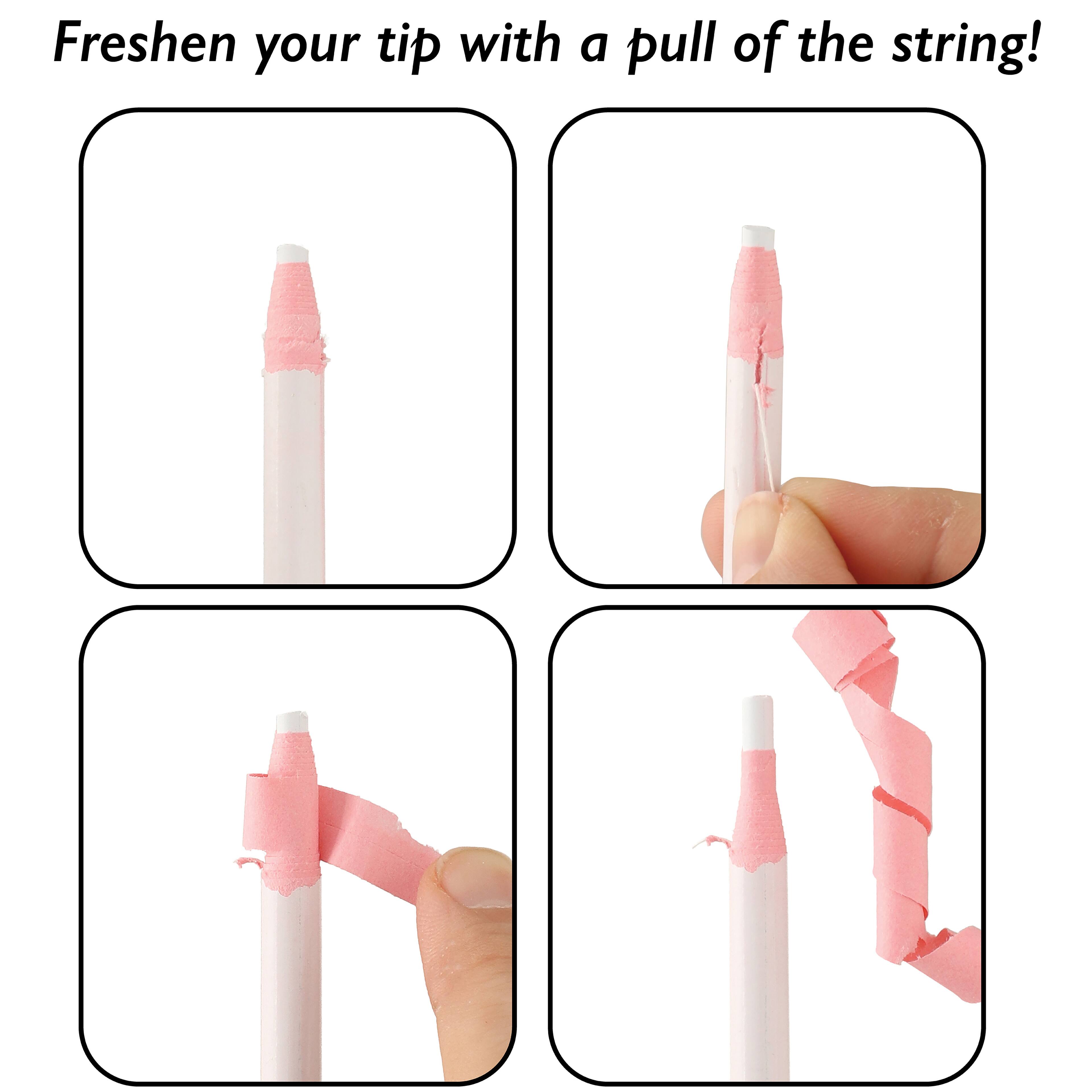 Freshen your tip with a pull of the string!