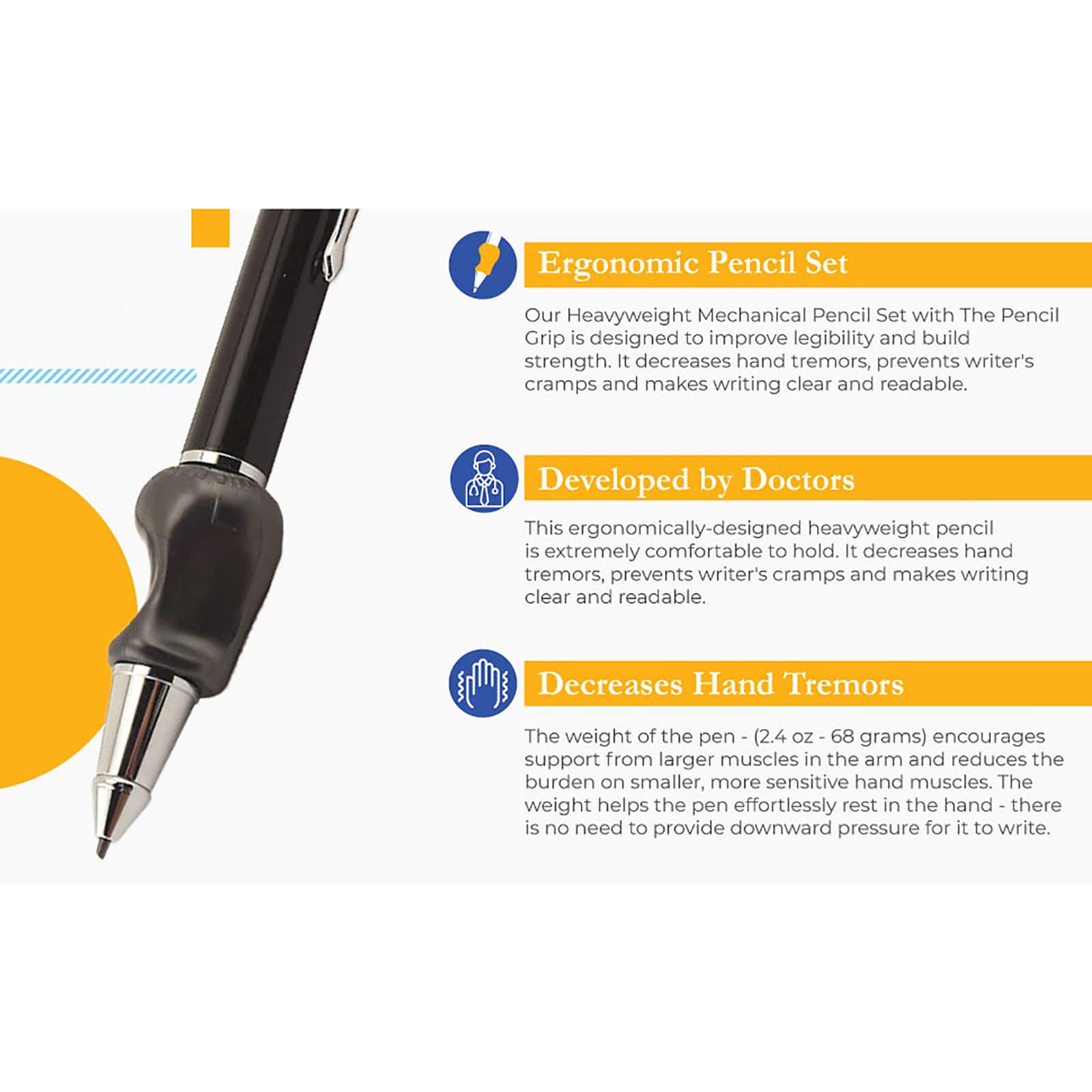 Ergonomic Pencil Set

Our Heavyweight Mechanical Pencil Set with The Pencil Grip is designed to improve legibility and build strength. It decreases hand tremors, prevents writer's cramps and makes writing clear and readable.

Developed by Doctors

This ergonomically-designed heavyweight pencil is extremely comfortable to hold. It decreases hand tremors, prevents writer's cramps and makes writing clear and readable.

Decreases Hand Tremors

The weight of the pen - (2.4 oz - 68 grams) encourages support from larger muscles in the arm and reduces the burden on smaller, more sensitive hand muscles. The weight helps the pen effortlessly rest in the hand - there is no need to provide downward pressure for it to write.