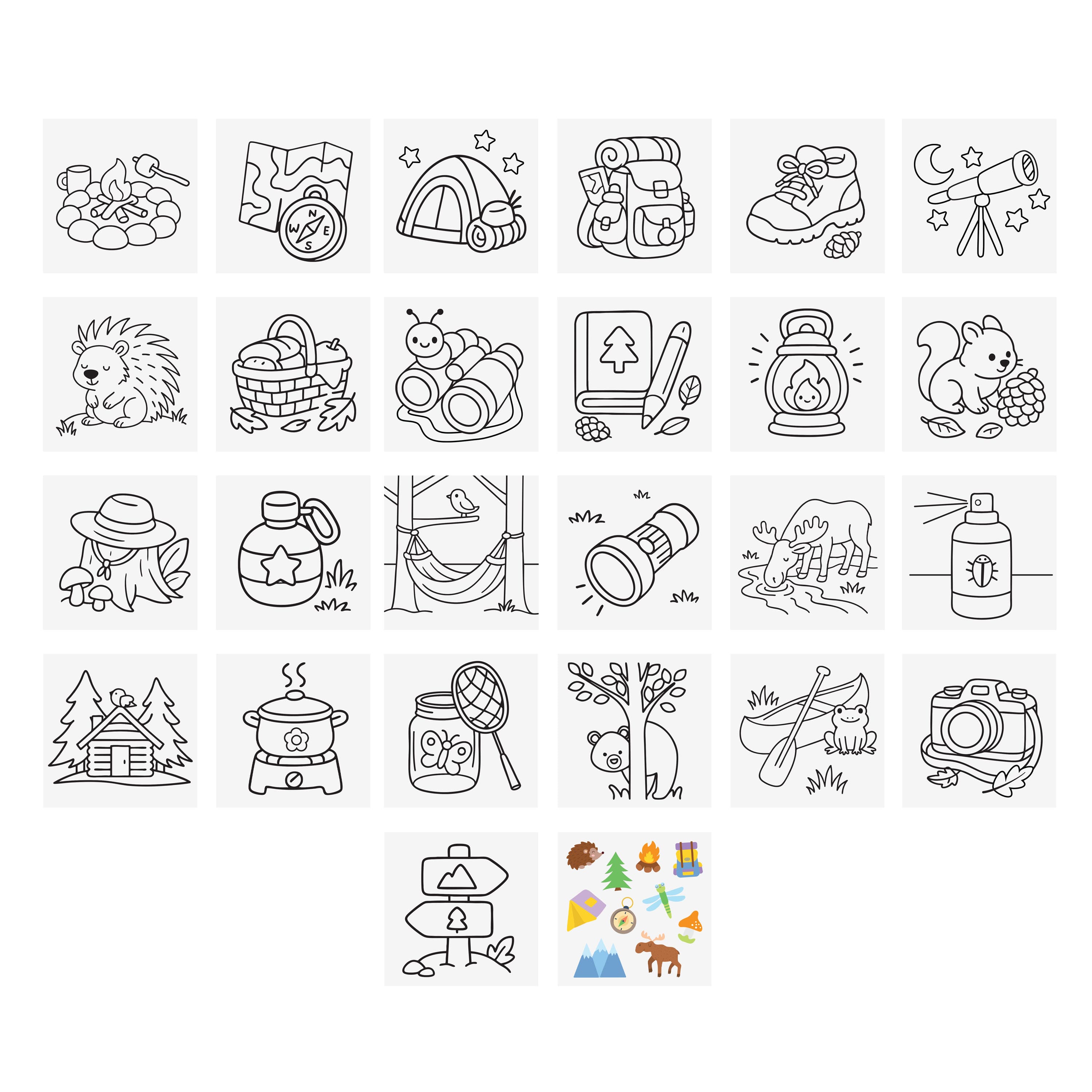 N
W
E
S