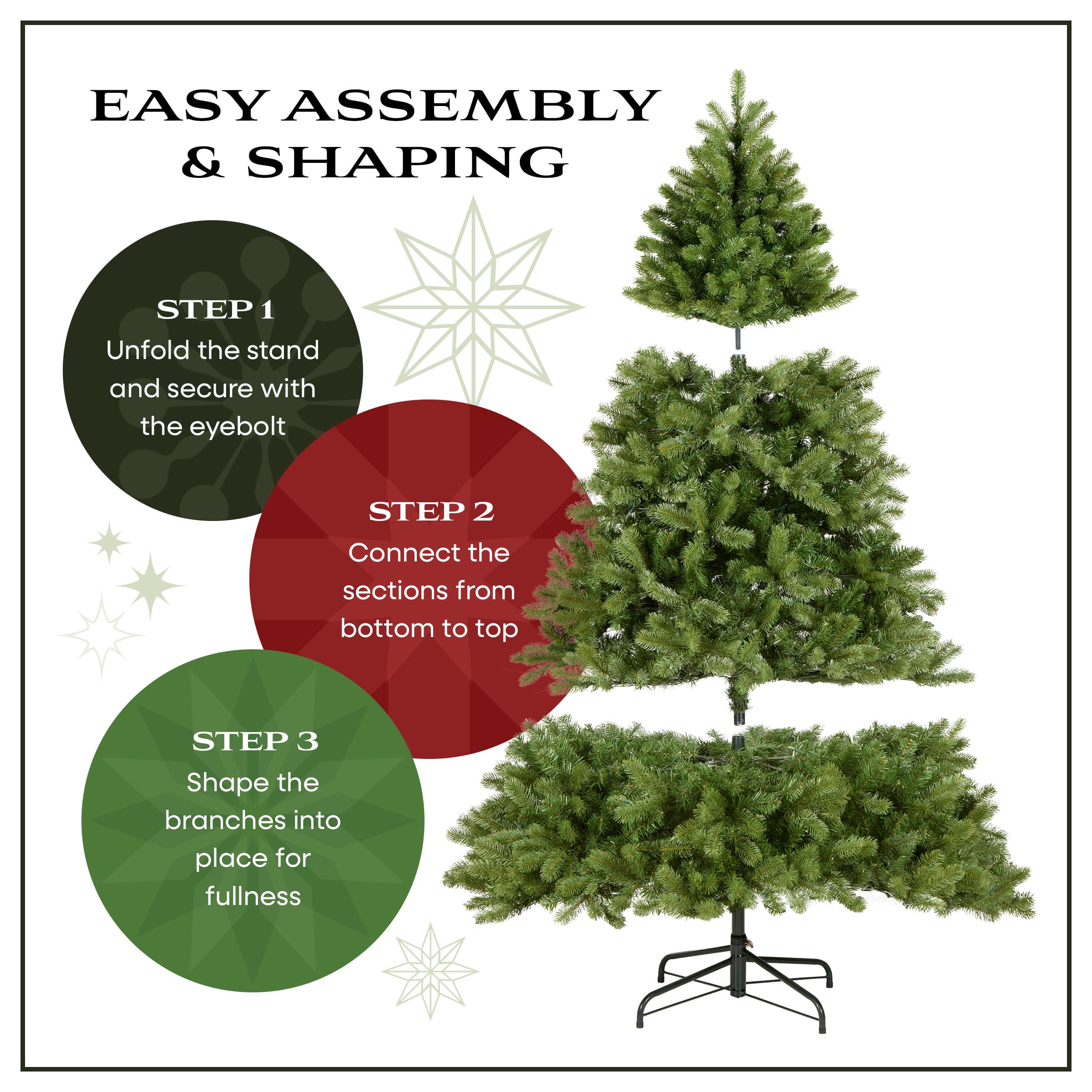 EASY ASSEMBLY & SHAPING

STEP 1
Unfold the stand and secure with the eyebolt

STEP 2
Connect the sections from bottom to top

STEP 3
Shape the branches into place for fullness