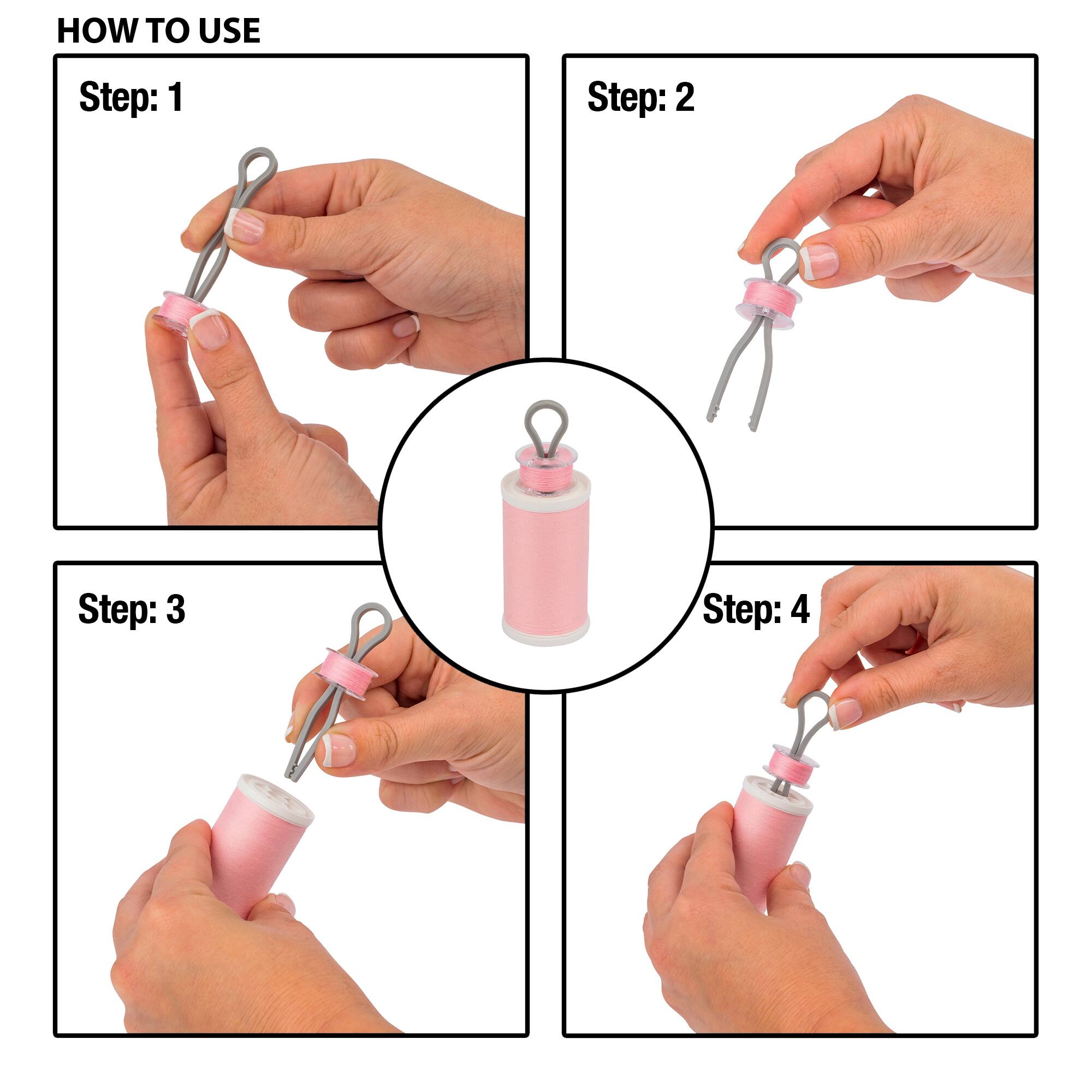 HOW TO USE

Step: 1

Step: 2

Step: 3

Step: 4