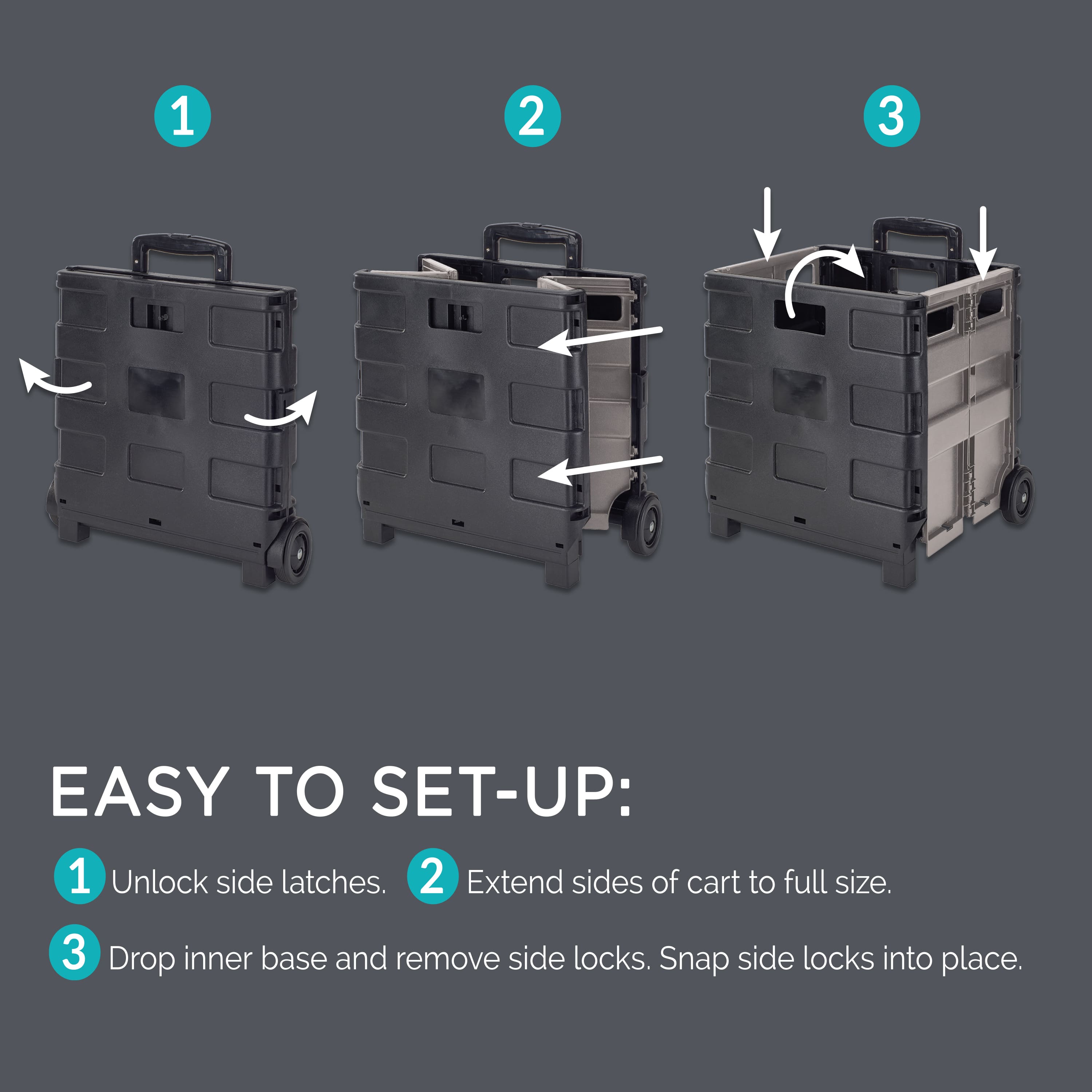 1

2

3

EASY TO SET-UP:

1 Unlock side latches. 2 Extend sides of cart to full size.

3 Drop inner base and remove side locks. Snap side locks into place.