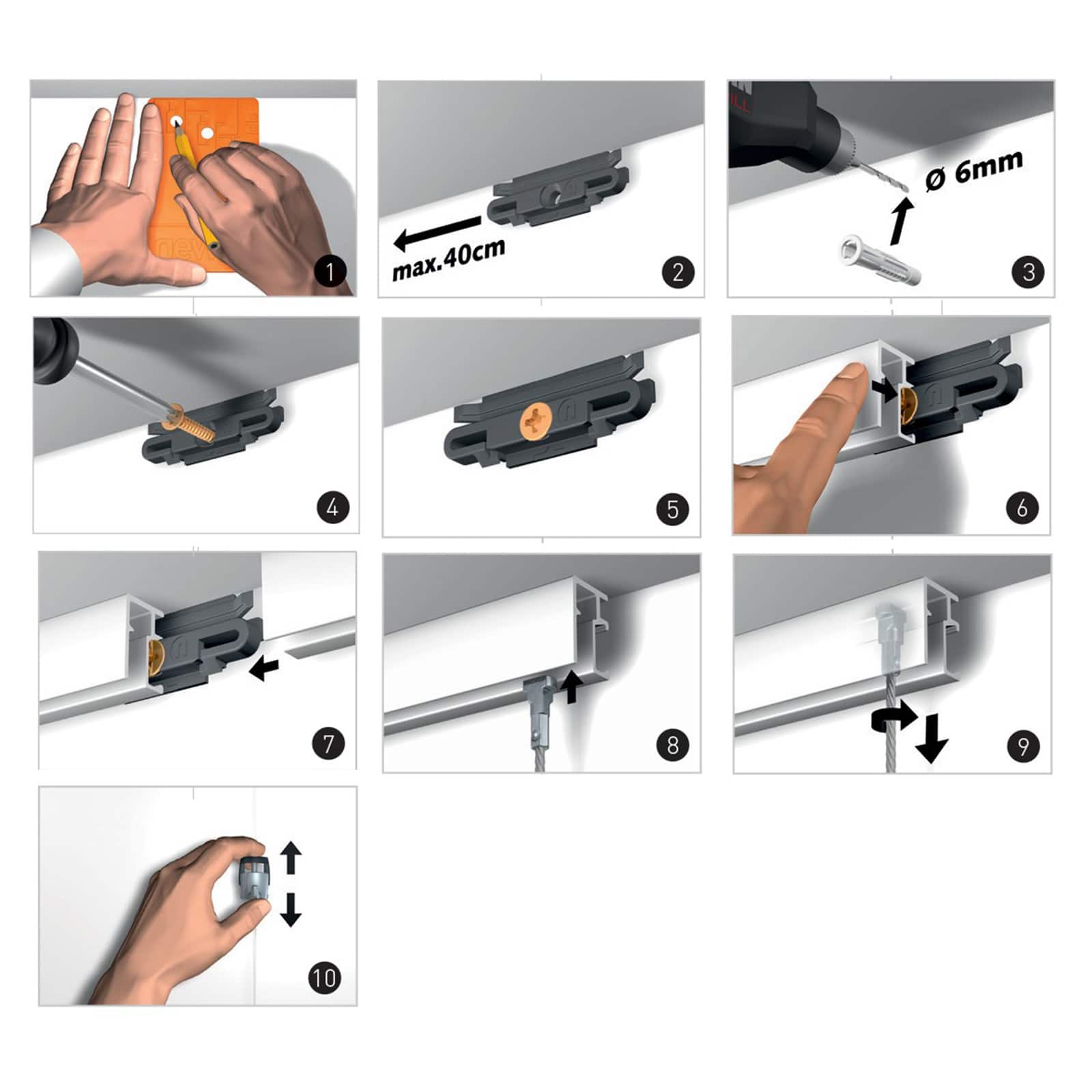 1

max.40cm

2

ø 6mm

3

4

5

6

7

8

9

10