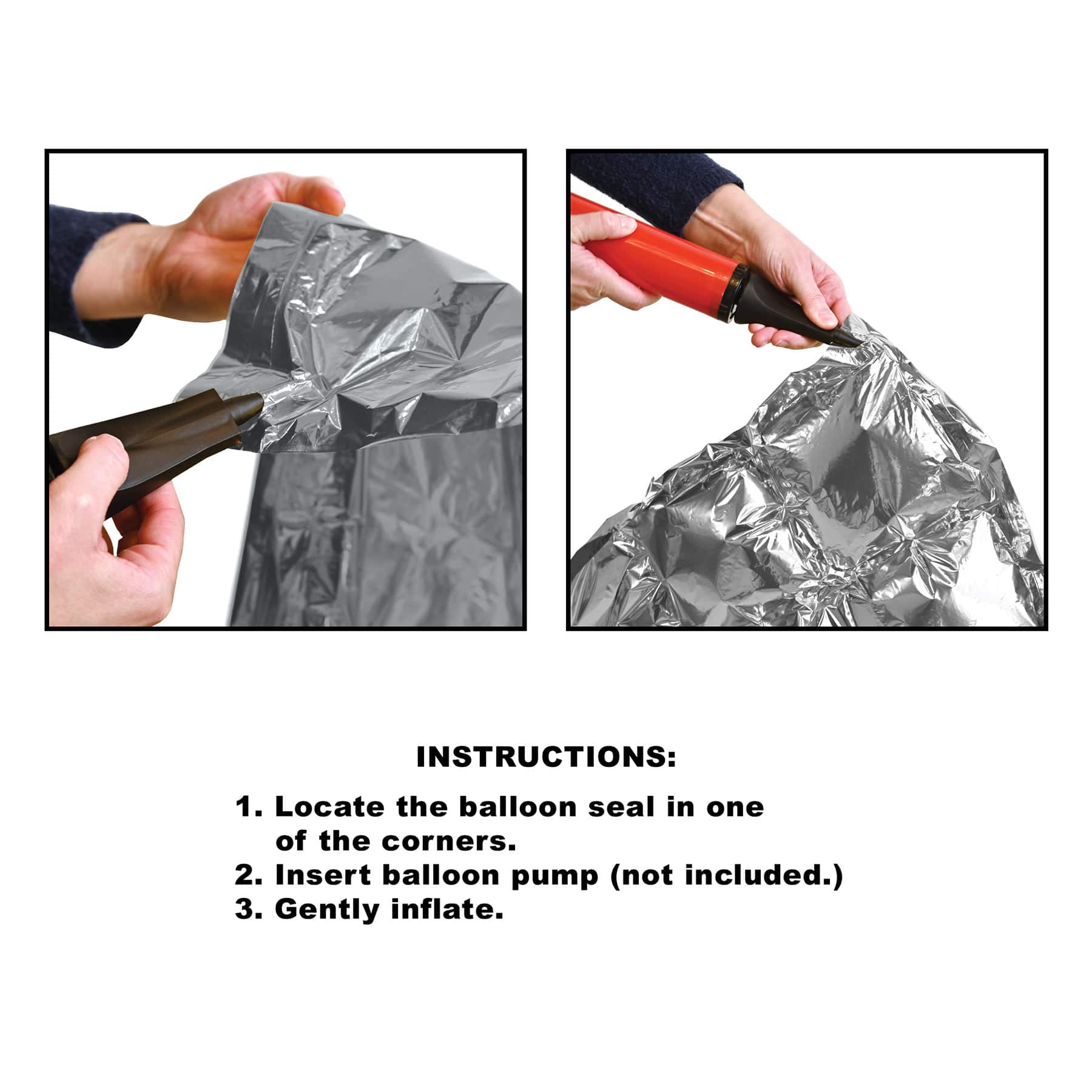 INSTRUCTIONS:

1. Locate the balloon seal in one of the corners.
2. Insert balloon pump (not included.)
3. Gently inflate.