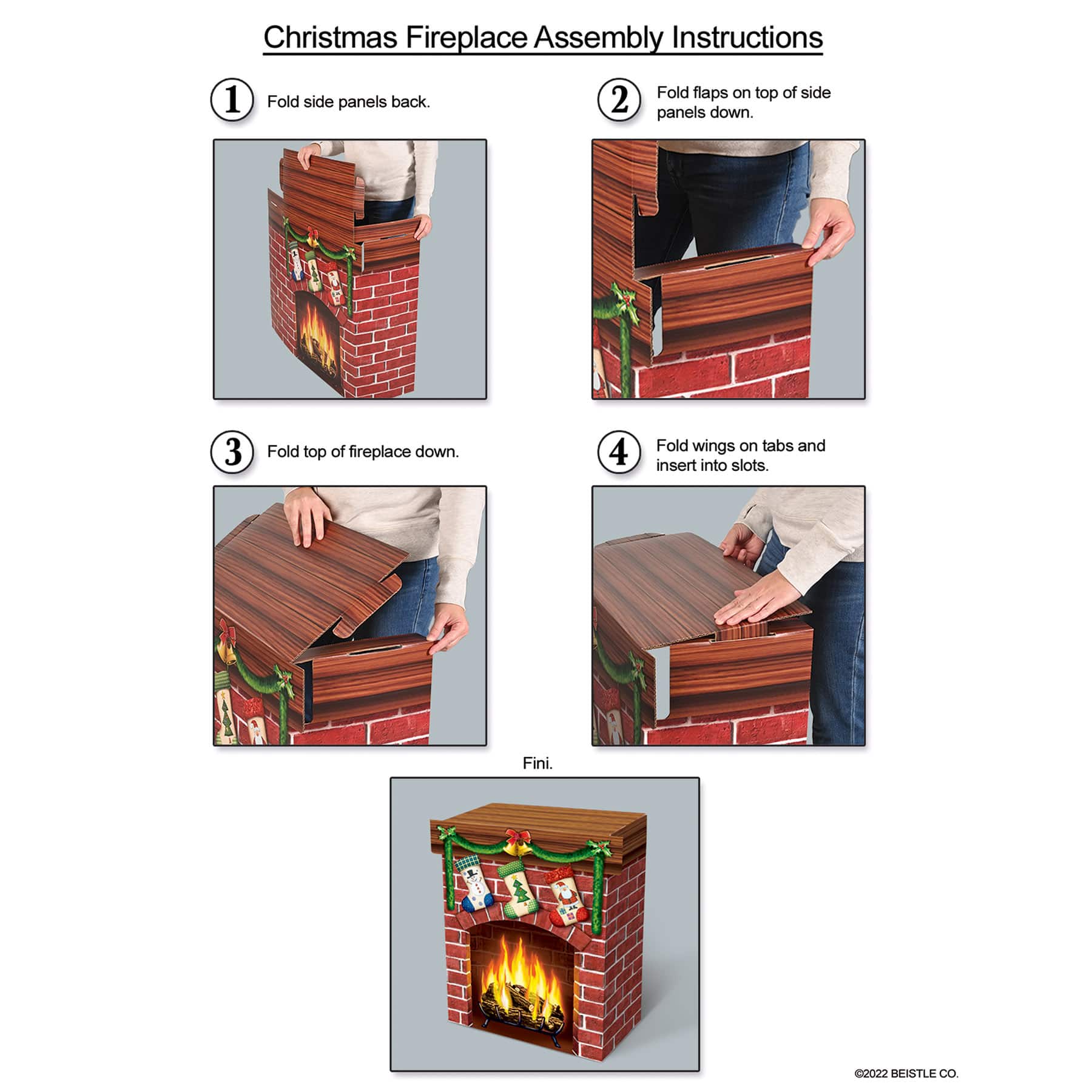 Christmas Fireplace Assembly Instructions

1 Fold side panels back.

2 Fold flaps on top of side panels down.

3 Fold top of fireplace down.

4 Fold wings on tabs and insert into slots.

Fini.

©2022 BEISTLE CO.