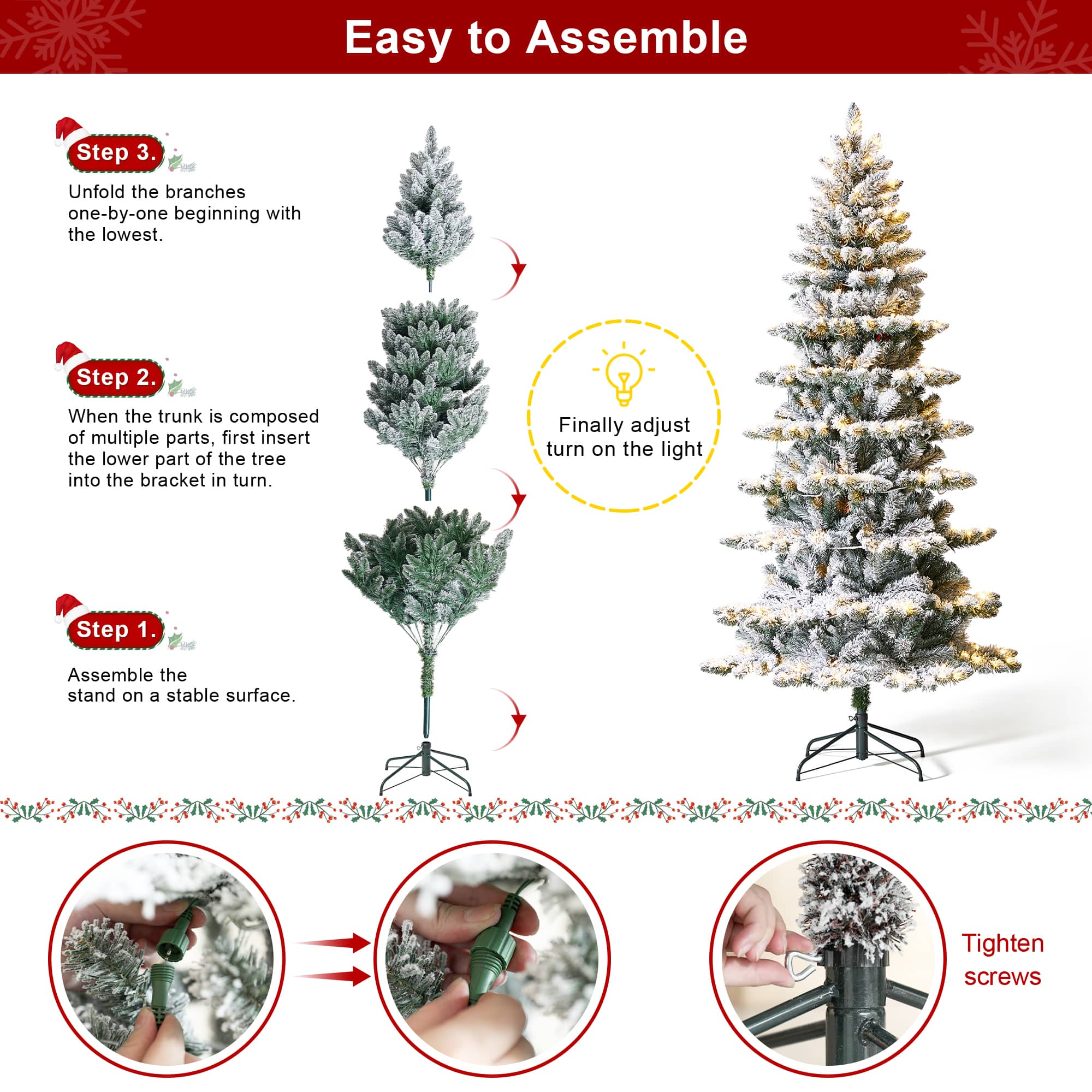 Easy to Assemble

Step 3.

Unfold the branches one-by-one beginning with the lowest.

Step 2.

When the trunk is composed of multiple parts, first insert the lower part of the tree into the bracket in turn.

Step 1.

Assemble the stand on a stable surface.

Finally adjust turn on the light

Tighten screws