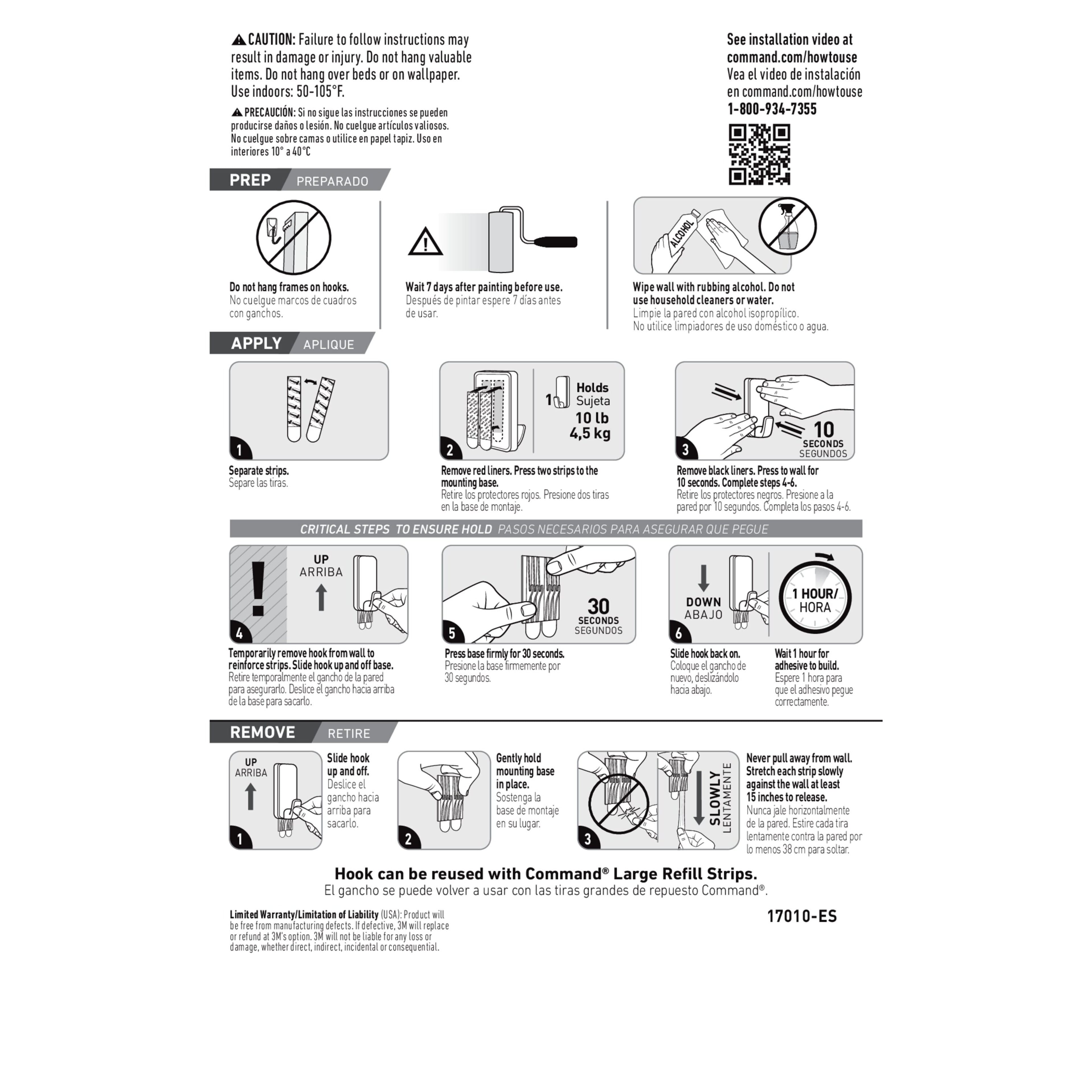 CAUTION: Failure to follow instructions may result in damage or injury. Do not hang valuable items. Do not hang over beds or on wallpaper. Use indoors: 50-105°F.

PRECAUCIÓN: Si no sigue las instrucciones se pueden producirse daños o lesión. No cuelgue artículos valiosos. No cuelgue sobre camas o utilice en papel tapiz. Uso en interiores 10° a 40°C

See installation video at command.com/howtouse
Vea el video de instalación en command.com/howtouse
1-800-934-7355

PREP PREPARADO

Do not hang frames on hooks.
No cuelgue marcos de cuadros con ganchos.

Wait 7 days after painting before use.
Después de pintar espere 7 días antes de usar.

ALCOHOL

Wipe wall with rubbing alcohol. Do not use household cleaners or water.
Limpie la pared con alcohol isopropílico. No utilice limpiadores de uso doméstico o agua.

APPLY APLIQUE

1
Separate strips.
Separe las tiras.

2
1 Holds Sujeta 10 lb 4,5 kg
Remove red liners. Press two strips to the mounting base.
Retire los protectores rojos. Presione dos tiras en la base de montaje.

3
10 SECONDS SEGUNDOS
Remove black liners. Press to wall for 10 seconds. Complete steps 4-6.
Retire los protectores negros. Presione a la pared por 10 segundos. Completa los pasos 4-6.

CRITICAL STEPS TO ENSURE HOLD PASOS NECESARIOS PARA ASEGURAR QUE PEGUE

4
UP ARRIBA
Temporarily remove hook from wall to reinforce strips. Slide hook up and off base.
Retire temporalmente el gancho de la pared para asegurarlo. Deslice el gancho hacia arriba de la base para sacarlo.

5
30 SECONDS SEGUNDOS
Press base firmly for 30 seconds.
Presione la base firmemente por 30 segundos.

6
DOWN ABAJO
1 HOUR/ HORA
Slide hook back on.
Coloque el gancho de nuevo, deslizándolo hacia abajo.

Wait 1 hour for adhesive to build.
Espere 1 hora para que el adhesivo pegue correctamente.

REMOVE RETIRE

1
UP ARRIBA
Slide hook up and off.
Deslice el gancho hacia arriba para sacarlo.

2
Gently hold mounting base in place.
Sostenga la base de montaje en su lugar.

3
SLOWLY LENTAMENTE
Never pull away from wall. Stretch each strip slowly against the wall at least 15 inches to release.
Nunca jale horizontalmente de la pared. Estire cada tira lentamente contra la pared por lo menos 38 cm para soltar.

Hook can be reused with Command® Large Refill Strips.
El gancho se puede volver a usar con las tiras grandes de repuesto Command®.

Limited Warranty/Limitation of Liability (USA): Product will be free from manufacturing defects. If defective, 3M will replace or refund at 3M's option. 3M will not be liable for any loss or damage, whether direct, indirect, incidental or consequential.

17010-ES