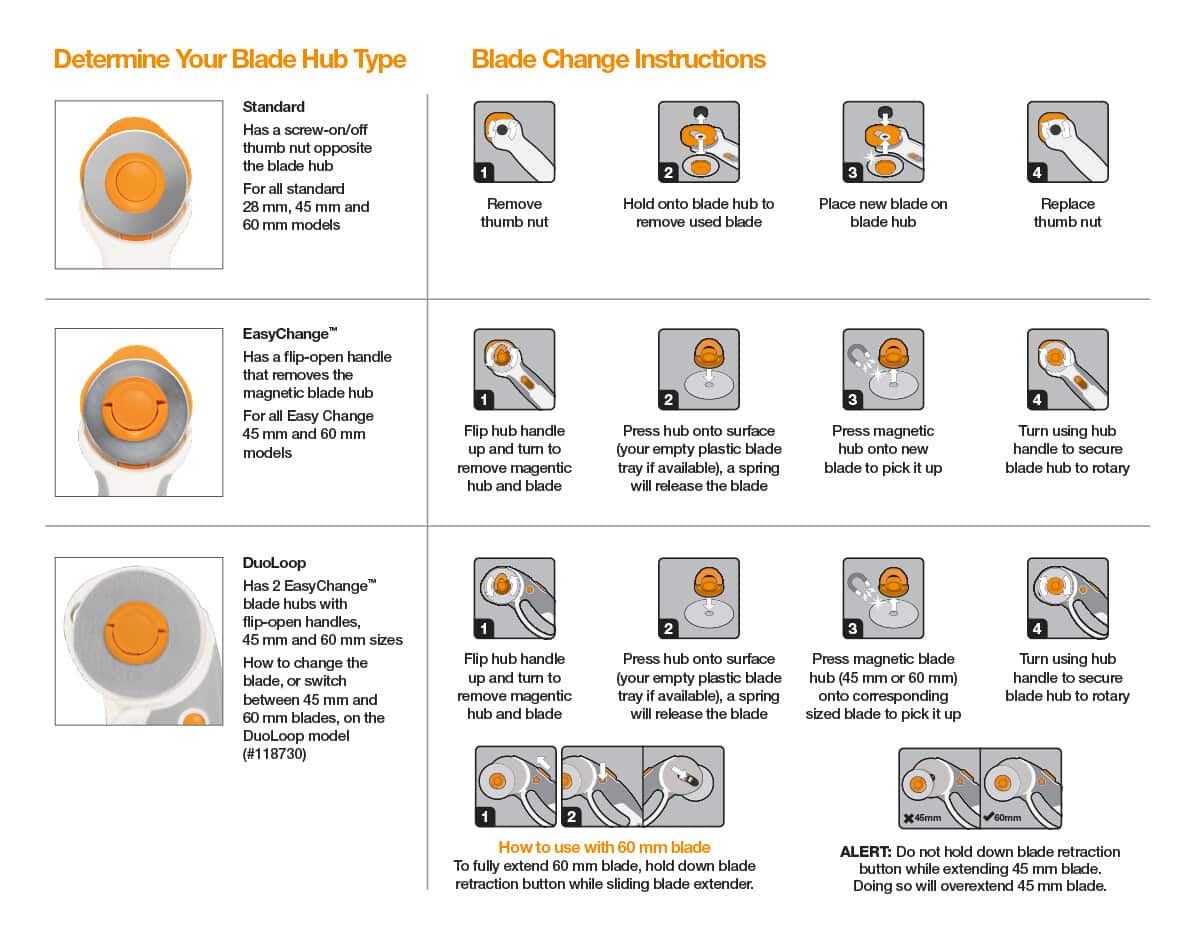 Determine Your Blade Hub Type

Blade Change Instructions

Standard
Has a screw-on/off thumb nut opposite the blade hub
For all standard 28 mm, 45 mm and 60 mm models

1
Remove thumb nut

2
Hold onto blade hub to remove used blade

3
Place new blade on blade hub

4
Replace thumb nut

EasyChange™
Has a flip-open handle that removes the magnetic blade hub
For all Easy Change 45 mm and 60 mm models

1
Flip hub handle up and turn to remove magentic hub and blade

2
Press hub onto surface (your empty plastic blade tray if available), a spring will release the blade

3
Press magnetic hub onto new blade to pick it up

4
Turn using hub handle to secure blade hub to rotary

DuoLoop
Has 2 EasyChange™ blade hubs with flip-open handles, 45 mm and 60 mm sizes
How to change the blade, or switch between 45 mm and 60 mm blades, on the DuoLoop model (#118730)

1
Flip hub handle up and turn to remove magentic hub and blade

2
Press hub onto surface (your empty plastic blade tray if available), a spring will release the blade

3
Press magnetic blade hub (45 mm or 60 mm) onto corresponding sized blade to pick it up

4
Turn using hub handle to secure blade hub to rotary

1 2

How to use with 60 mm blade
To fully extend 60 mm blade, hold down blade retraction button while sliding blade extender.

45mm 60mm

ALERT: Do not hold down blade retraction button while extending 45 mm blade. Doing so will overextend 45 mm blade.