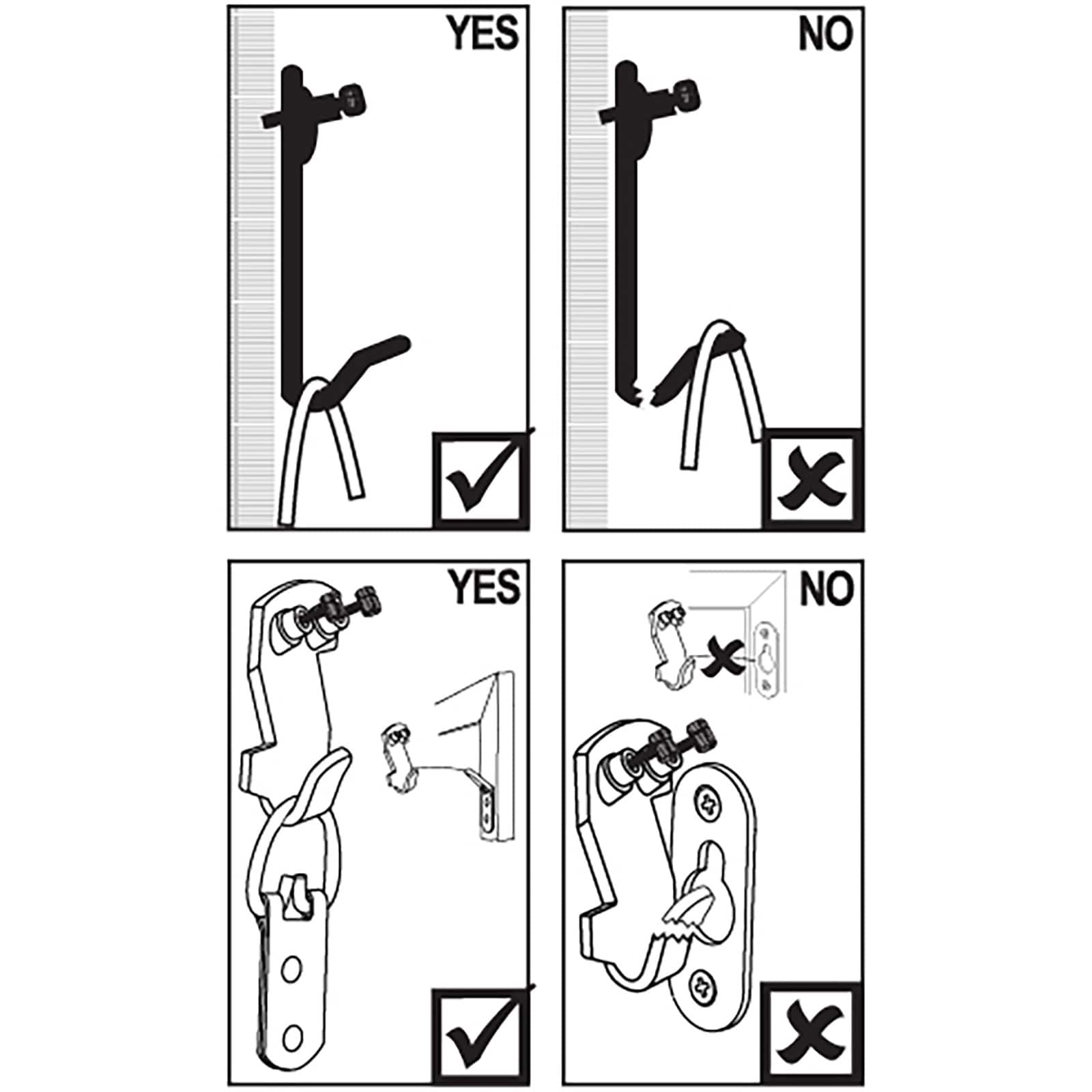 YES

NO

YES

NO