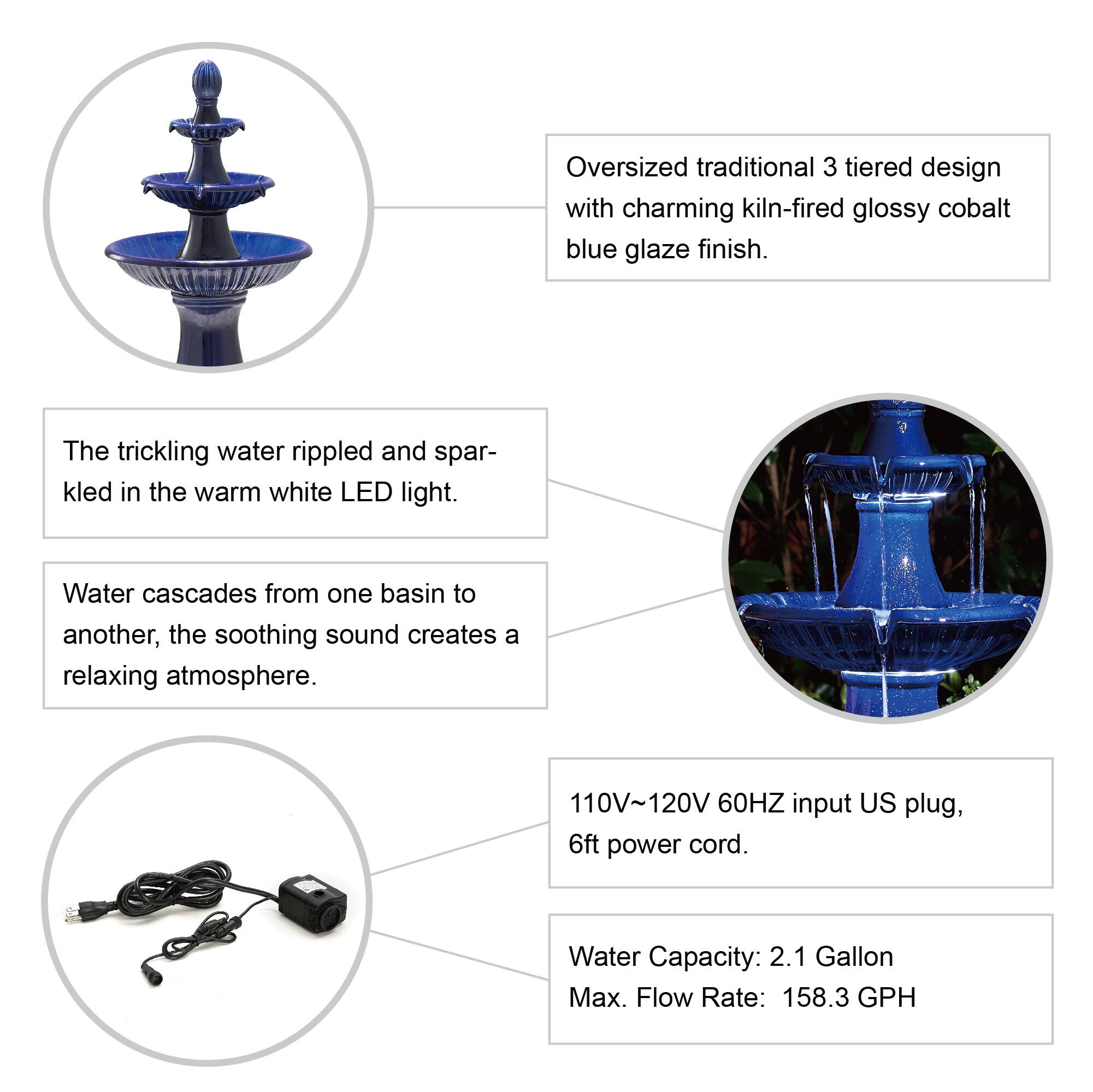 Oversized traditional 3 tiered design with charming kiln-fired glossy cobalt blue glaze finish.

The trickling water rippled and sparkled in the warm white LED light.

Water cascades from one basin to another, the soothing sound creates a relaxing atmosphere.

110V~120V 60HZ input US plug, 6ft power cord.

Water Capacity: 2.1 Gallon
Max. Flow Rate: 158.3 GPH