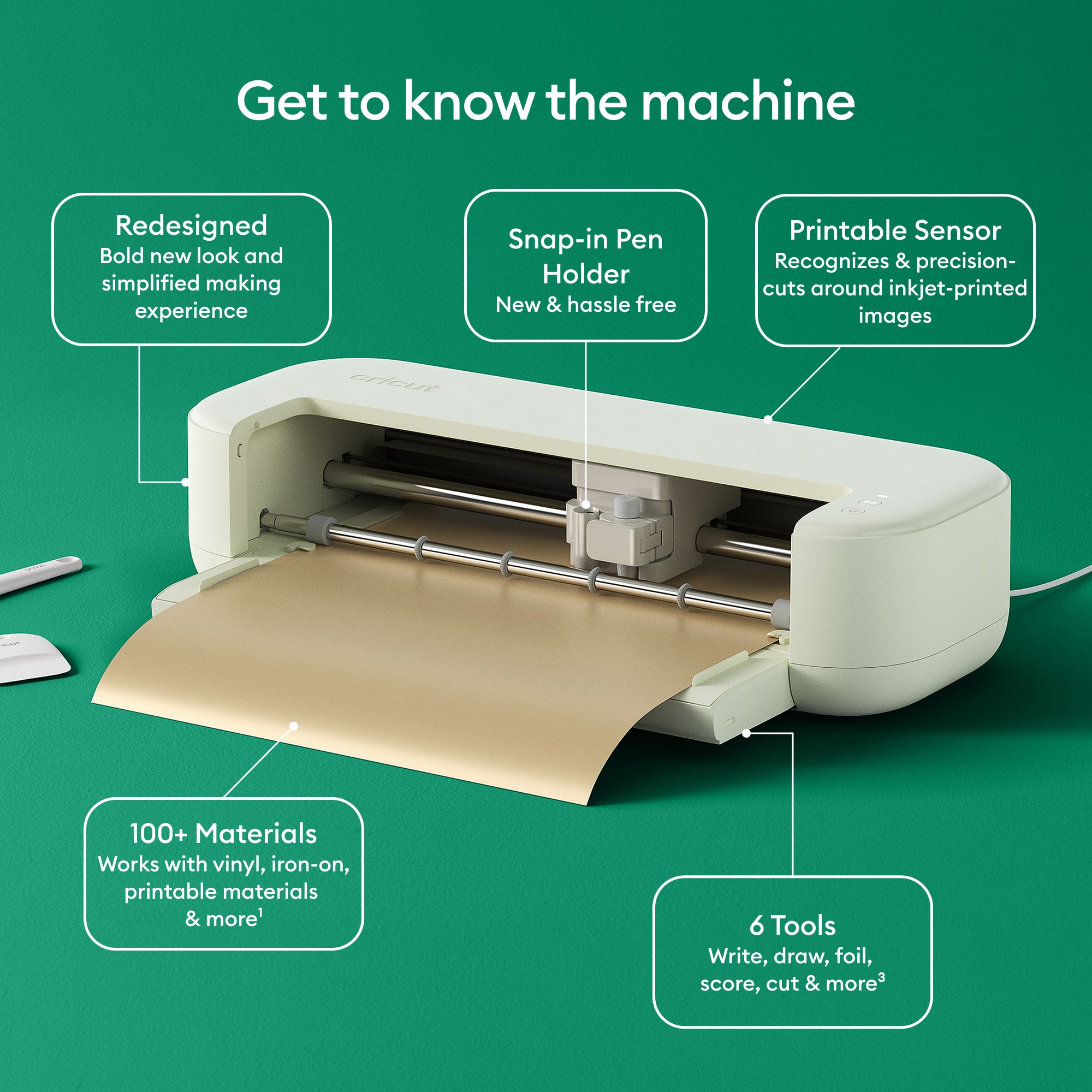 Get to know the machine

Redesigned
Bold new look and simplified making experience

Snap-in Pen Holder
New & hassle free

Printable Sensor
Recognizes & precision-cuts around inkjet-printed images

cricut

cricut

cricut

100+ Materials
Works with vinyl, iron-on, printable materials & more$^1$

6 Tools
Write, draw, foil, score, cut & more$^3$